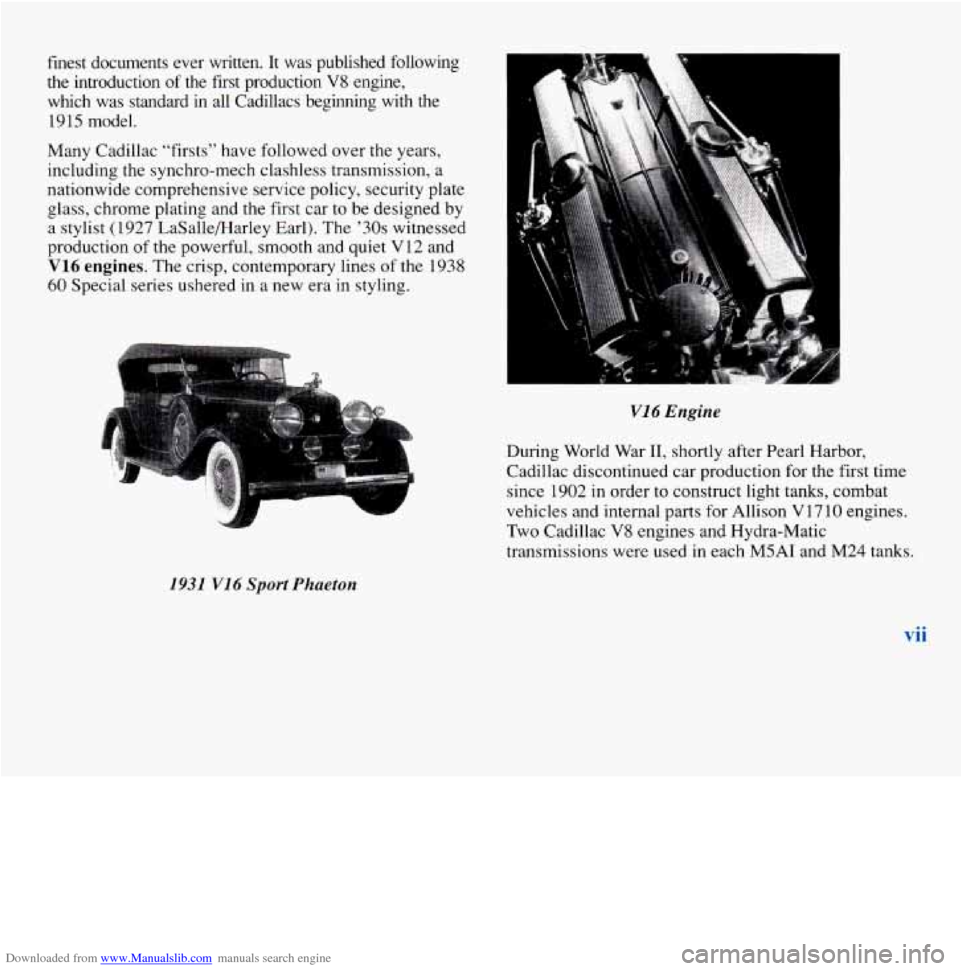 finest documents ever written. It was published following the introduction of the first production V8 engine, which was standard in all Cadillacs beginning with the 1915 model.

Many Cadillac "firsts" have followed over the years, including the synchro-mech clashless transmission, a nationwide comprehensive service policy, security plate glass, chrome plating and the first car to be designed by a stylist (1927 LaSalle/Harley Earl). The '30s witnessed production of the powerful, smooth and quiet V12 and V16 engines. The crisp, contemporary lines of the 1938 60 Special series ushered in a new era in styling.

1931 V16 Sport Phaeton

V16 Engine

During World War II, shortly after Pearl Harbor, Cadillac discontinued car production for the first time since 1902 in order to construct light tanks, combat vehicles and internal parts for Allison V1710 engines. Two Cadillac V8 engines and Hydra-Matic transmissions were used in each M5AI and M24 tanks.

vii

Downloaded from www.Manualslib.com manuals search engine

carmanualsonline.info