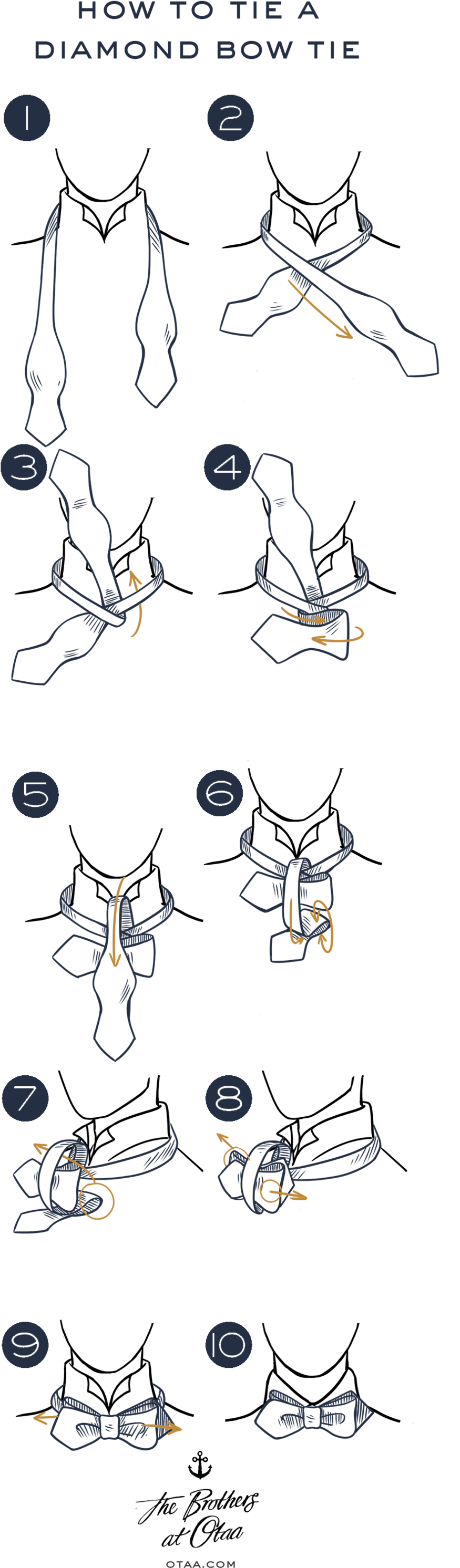 HOW TO TIE A DIAMOND BOW TIE

1

2

3

4

5

6

7

8

9

10

The Brothers at Otaa

OTAA.COM