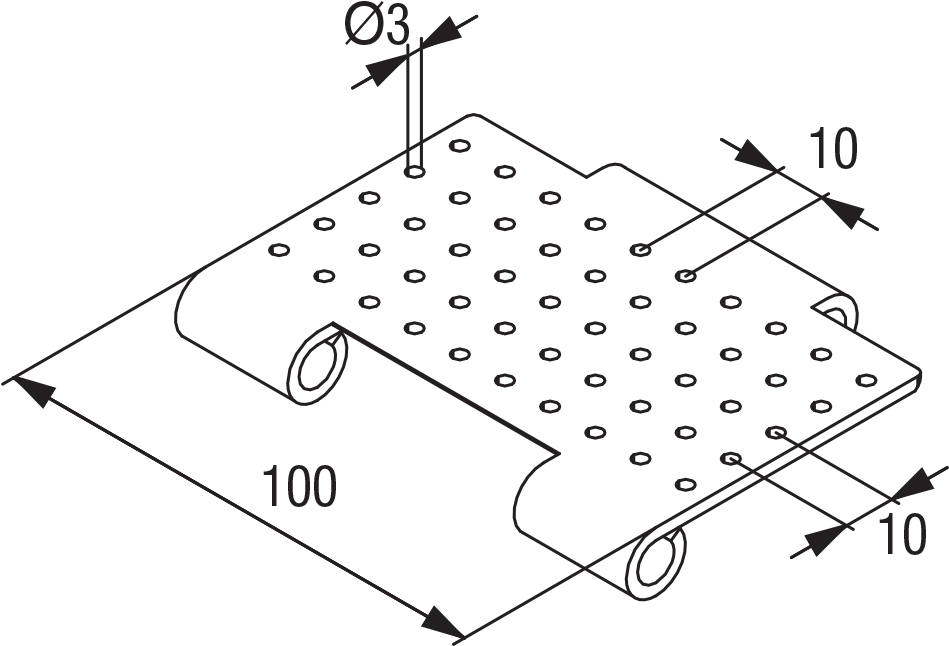 Ø3

10

100

10