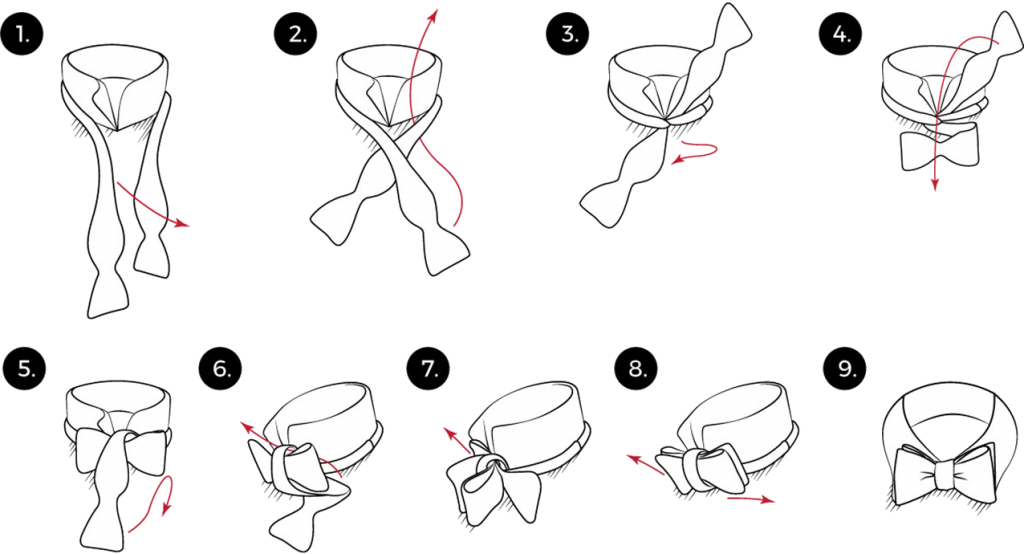 1.

2.

3.

4.

5.

6.

7.

8.

9.