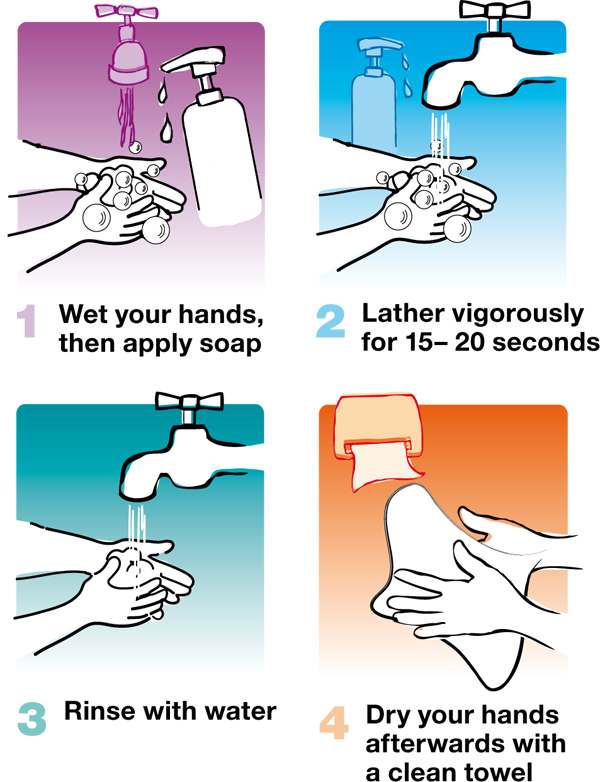 1 Wet your hands, then apply soap

2 Lather vigorously for 15– 20 seconds

3 Rinse with water

4 Dry your hands afterwards with a clean towel