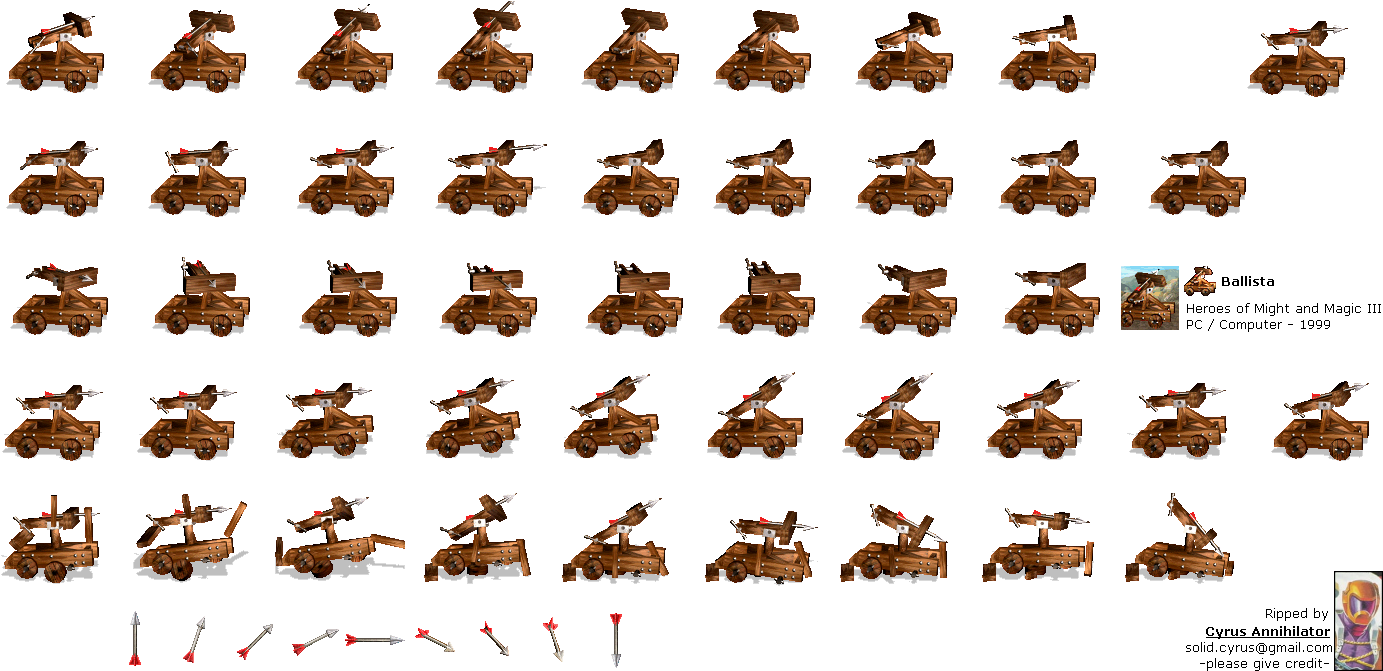 Ballista
Heroes of Might and Magic III
PC / Computer - 1999

Ripped by
Cyrus Annihilator
solid.cyrus@gmail.com
-please give credit-