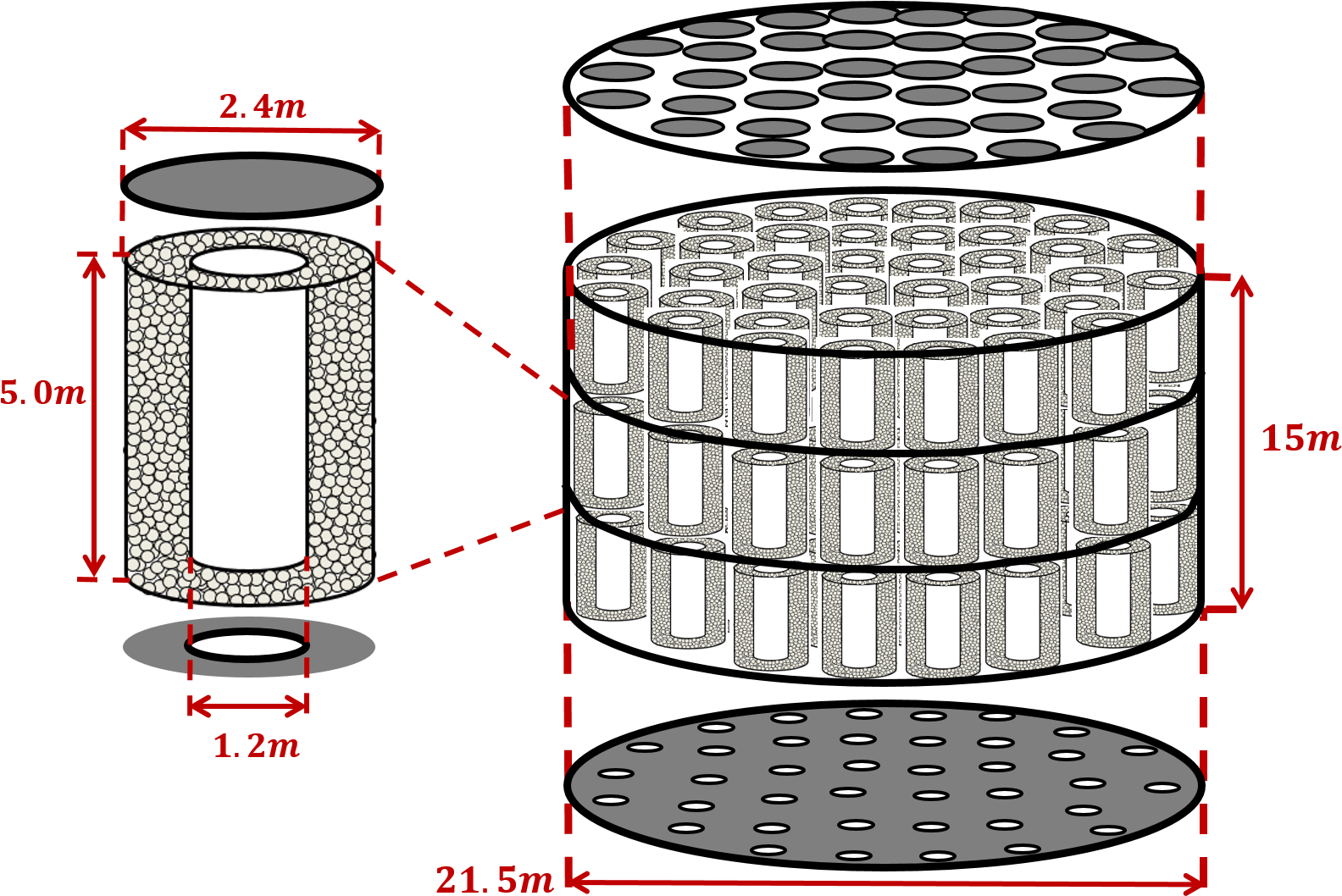 $2.4m$

$5.0m$

$1.2m$

$15m$

$21.5m$