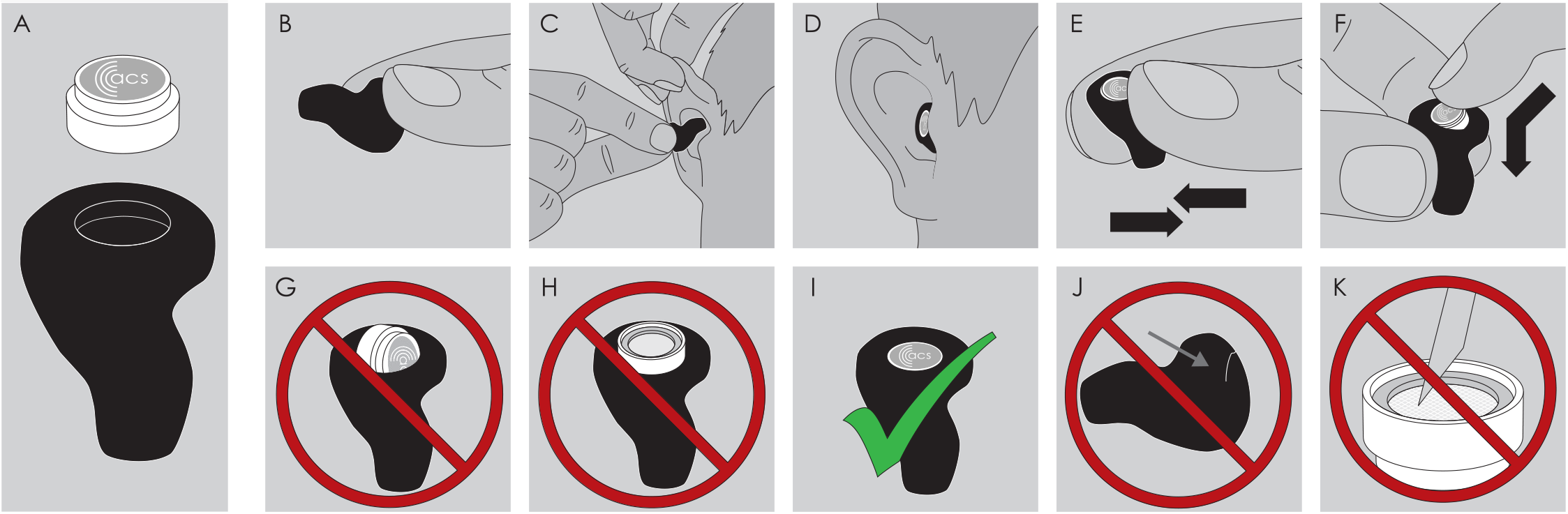 A

acs

B

C

D

E

F

G

H

I

acs

J

K