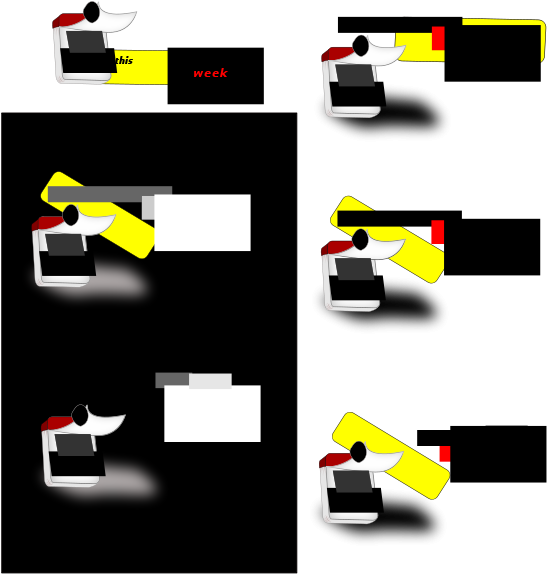 this

week