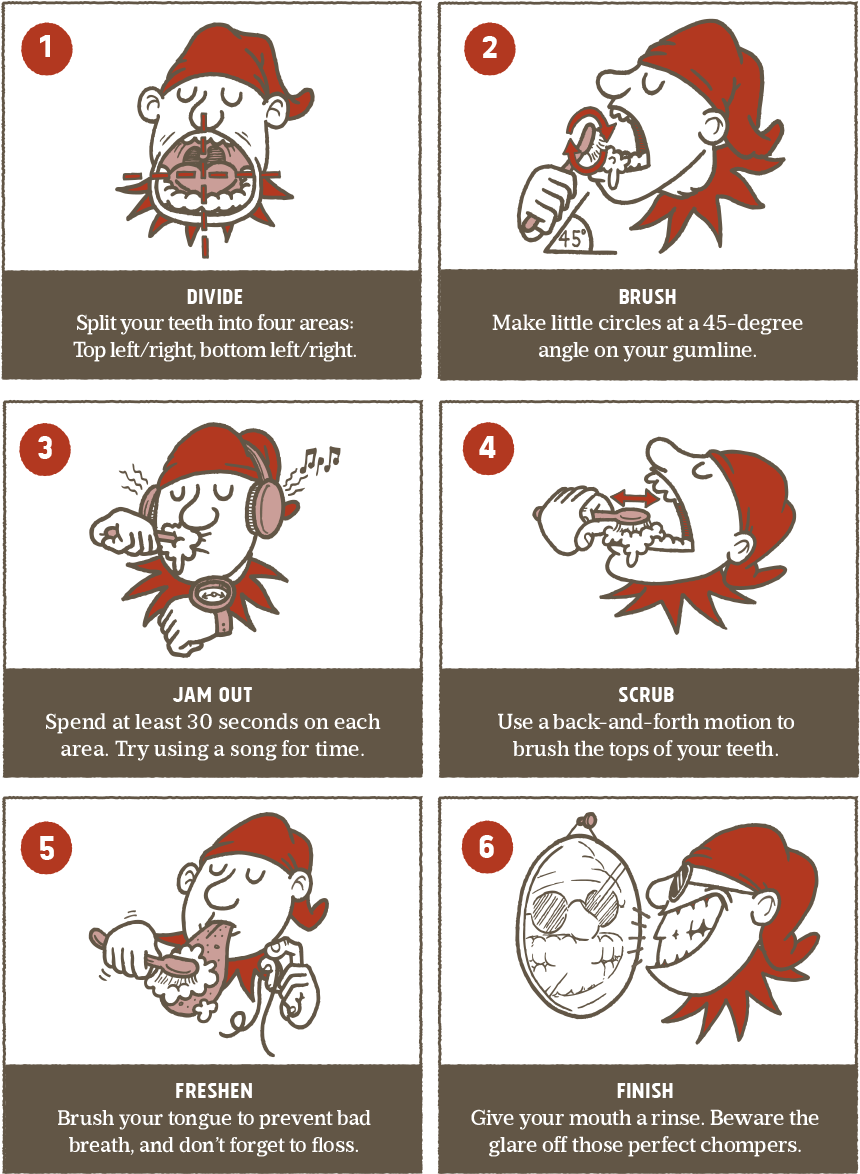 1

DIVIDE
Split your teeth into four areas: Top left/right, bottom left/right.

2

45°

BRUSH
Make little circles at a 45-degree angle on your gumline.

3

JAM OUT
Spend at least 30 seconds on each area. Try using a song for time.

4

SCRUB
Use a back-and-forth motion to brush the tops of your teeth.

5

FRESHEN
Brush your tongue to prevent bad breath, and don't forget to floss.

6

FINISH
Give your mouth a rinse. Beware the glare off those perfect chompers.