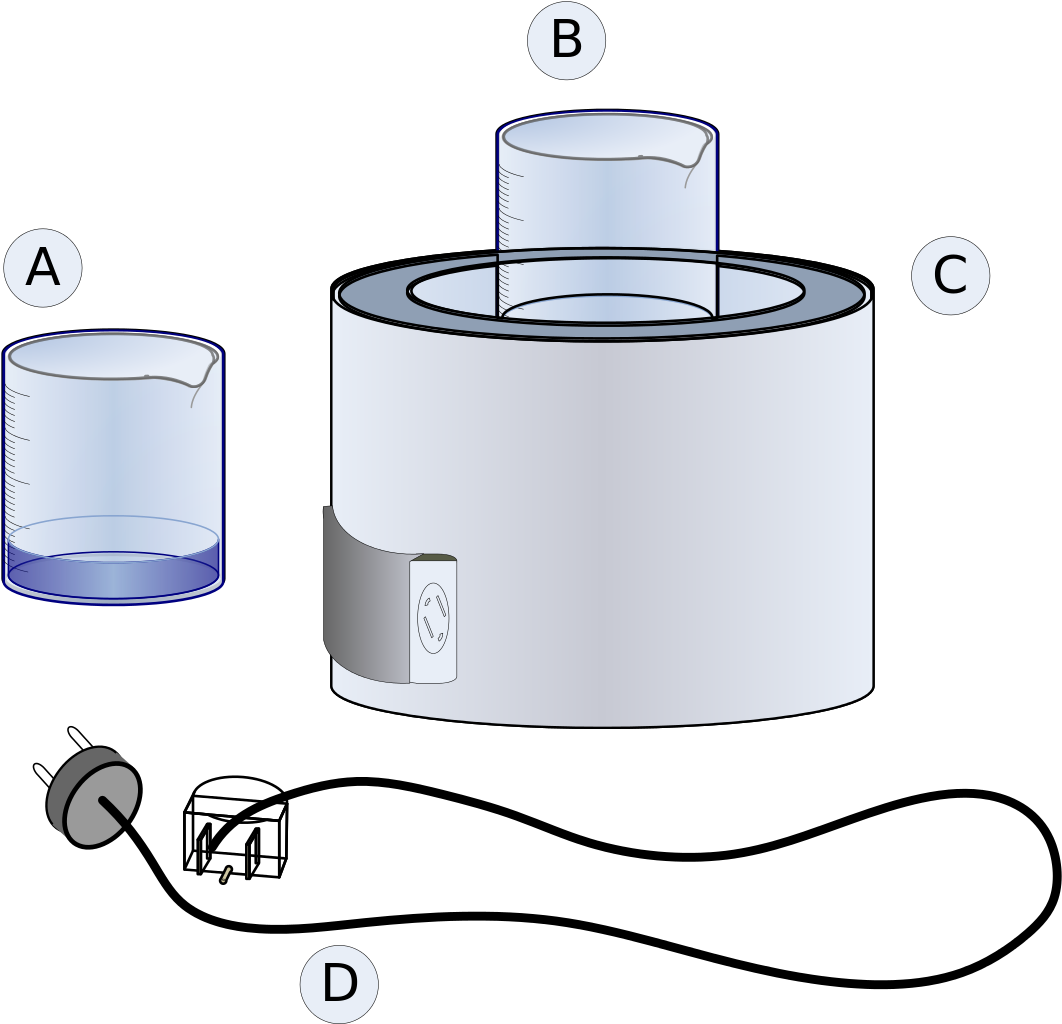 B

A

C

D