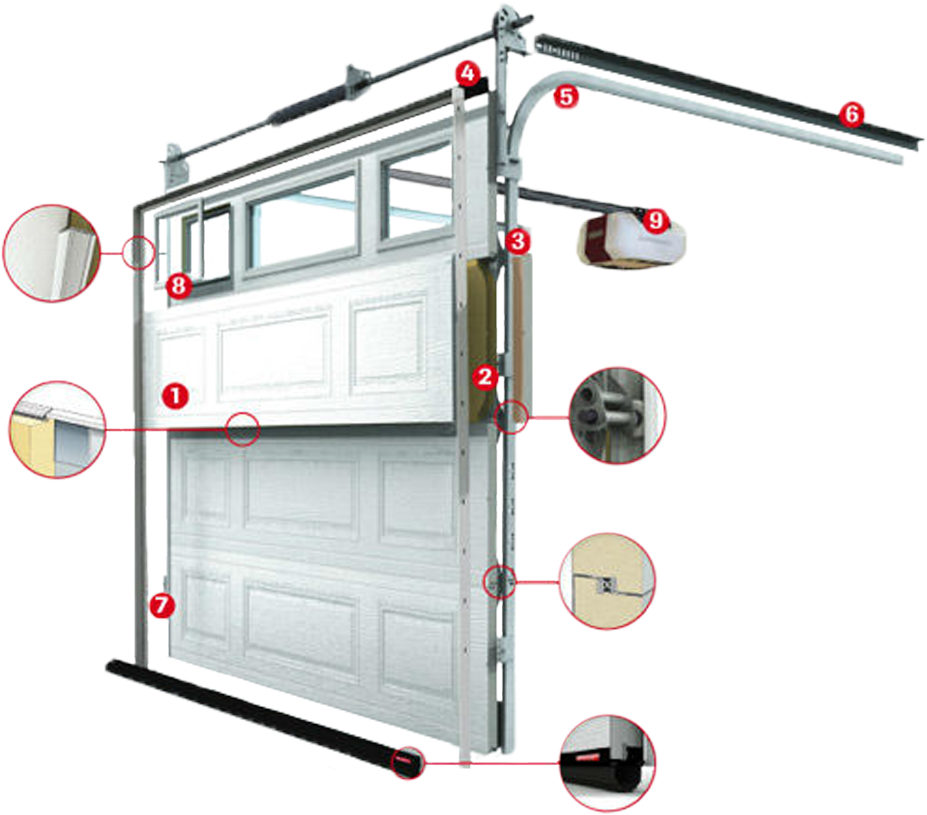 4
5
6
9
3
8
2
1
7