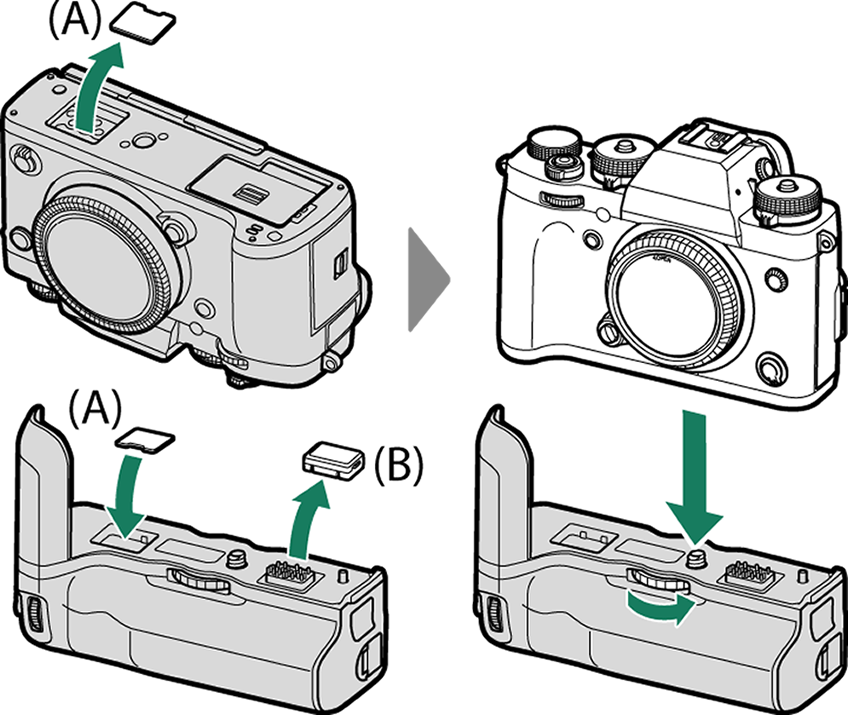 (A)

(A)

(B)