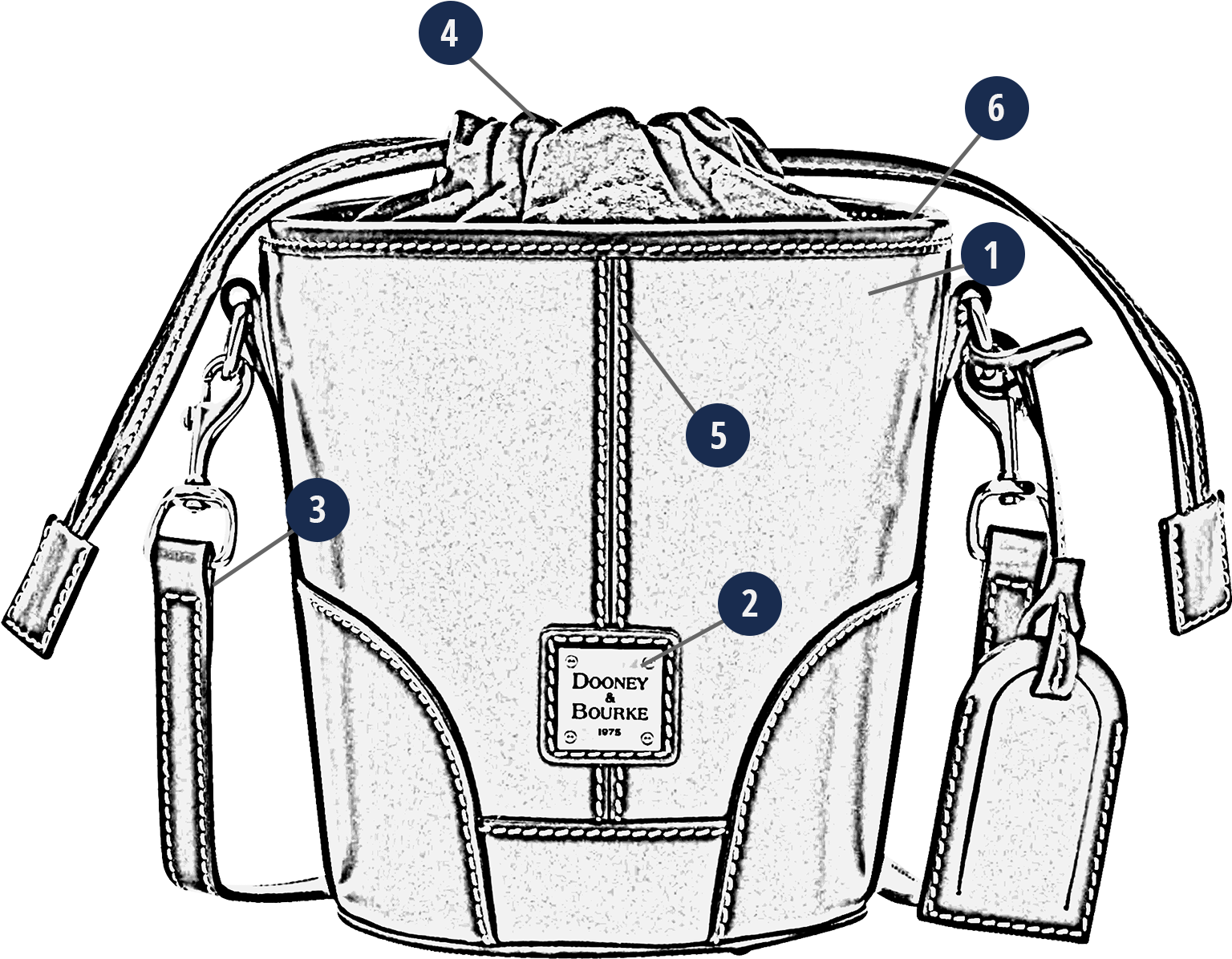 4
6
1
5
3
2
DOONEY
&
BOURKE
1975