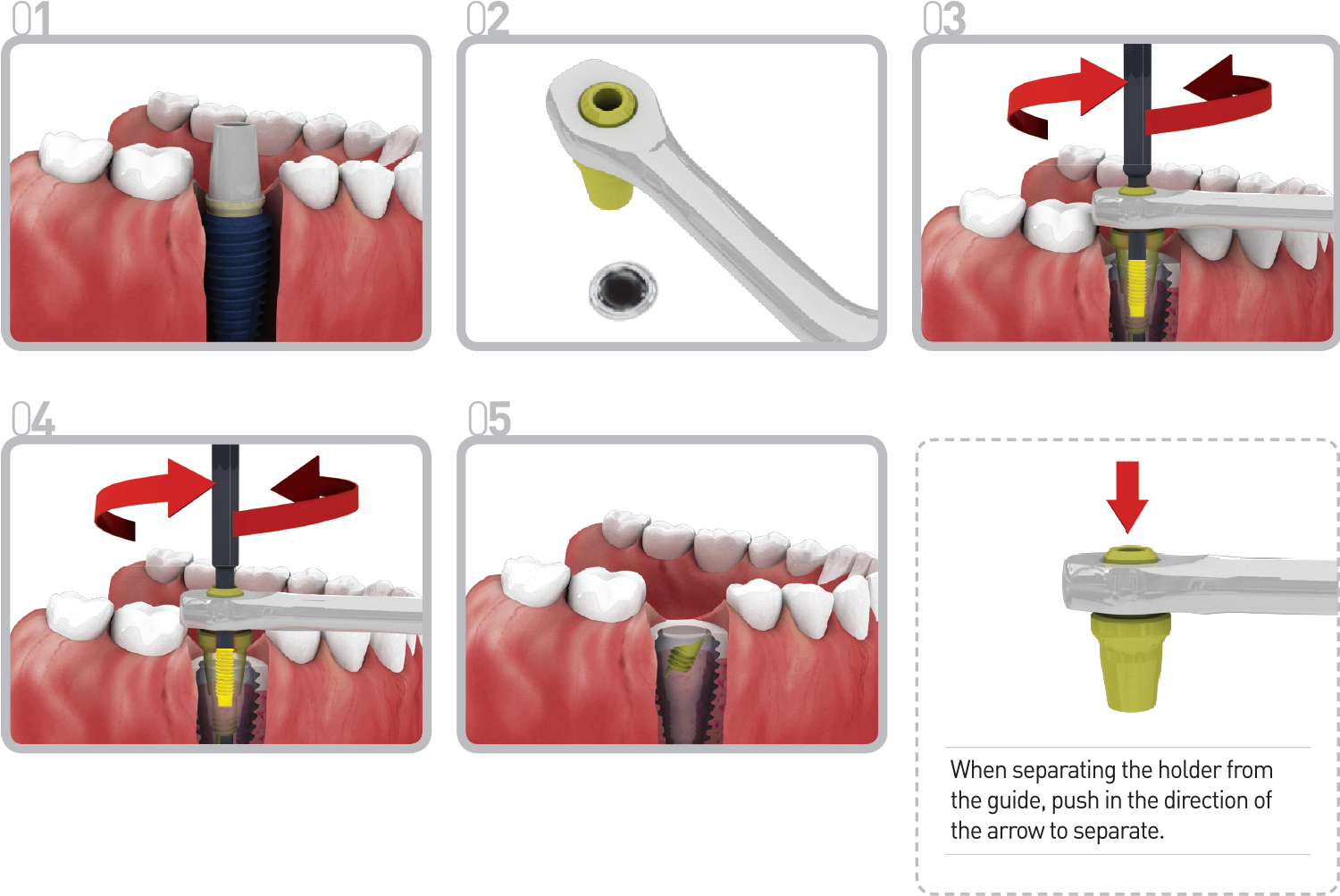 01

02

03

04

05

When separating the holder from the guide, push in the direction of the arrow to separate.