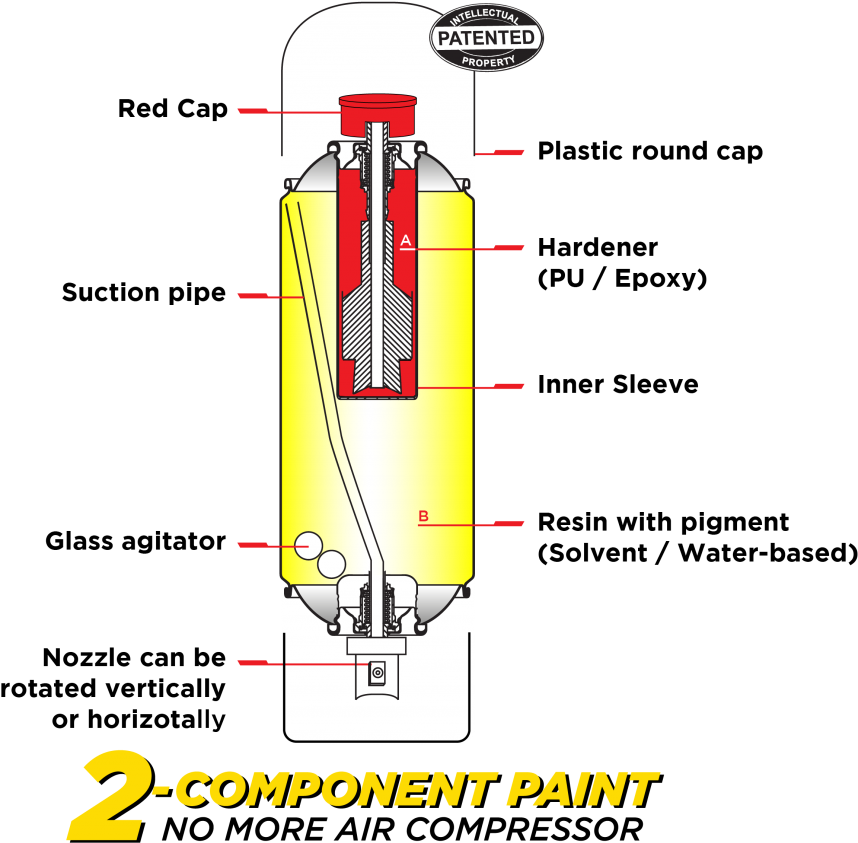 INTELLECTUAL
PATENTED
PROPERTY

Red Cap

Plastic round cap

A

Hardener
(PU / Epoxy)

Suction pipe

Inner Sleeve

B

Resin with pigment
(Solvent / Water-based)

Glass agitator

Nozzle can be rotated vertically or horizotally

2-COMPONENT PAINT
NO MORE AIR COMPRESSOR