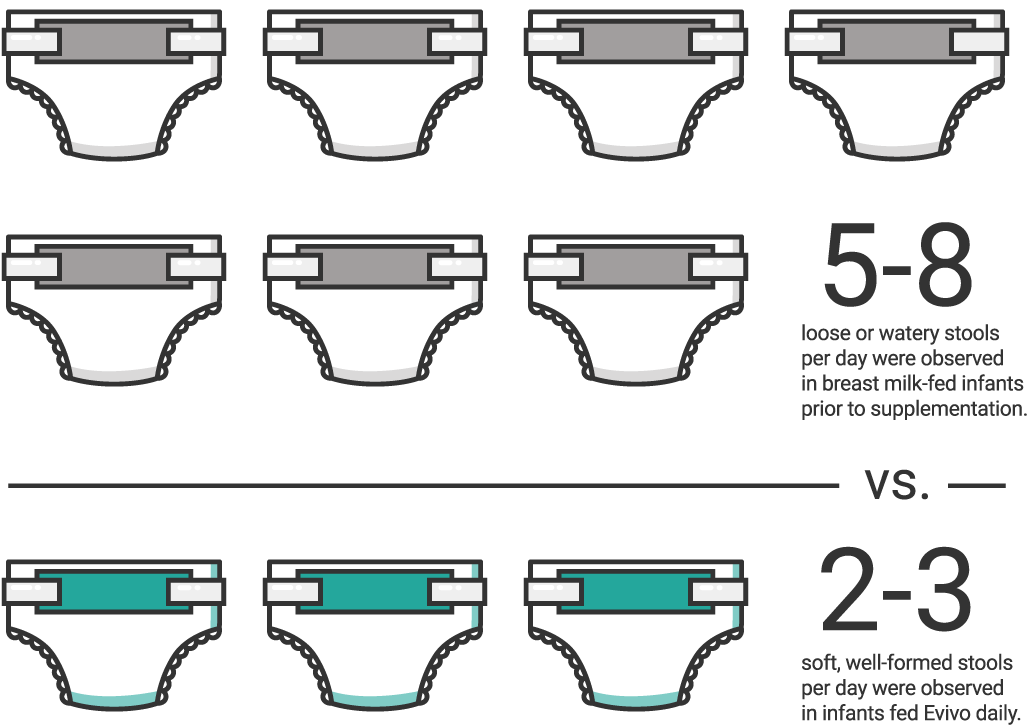 5-8

loose or watery stools per day were observed in breast milk-fed infants prior to supplementation.

vs.

2-3

soft, well-formed stools per day were observed in infants fed Evivo daily.