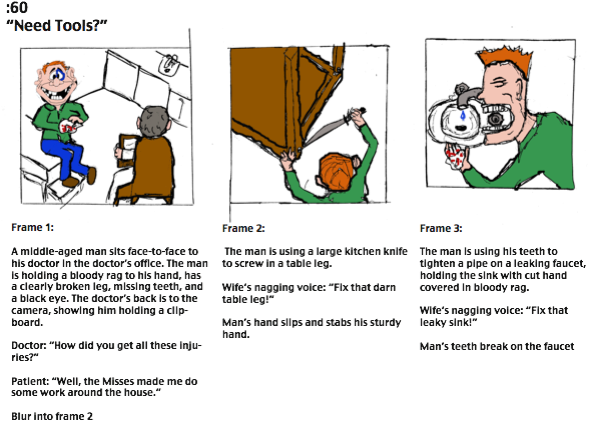 :60
“Need Tools?”

Frame 1:

A middle-aged man sits face-to-face to his doctor in the doctor’s office. The man is holding a bloody rag to his hand, has a clearly broken leg, missing teeth, and a black eye. The doctor’s back is to the camera, showing him holding a clipboard.

Doctor: “How did you get all these injuries?”

Patient: “Well, the Misses made me do some work around the house.”

Blur into frame 2

Frame 2:

The man is using a large kitchen knife to screw in a table leg.

Wife’s nagging voice: “Fix that darn table leg!”

Man’s hand slips and stabs his sturdy hand.

Frame 3:

The man is using his teeth to tighten a pipe on a leaking faucet, holding the sink with cut hand covered in bloody rag.

Wife’s nagging voice: “Fix that leaky sink!”

Man’s teeth break on the faucet