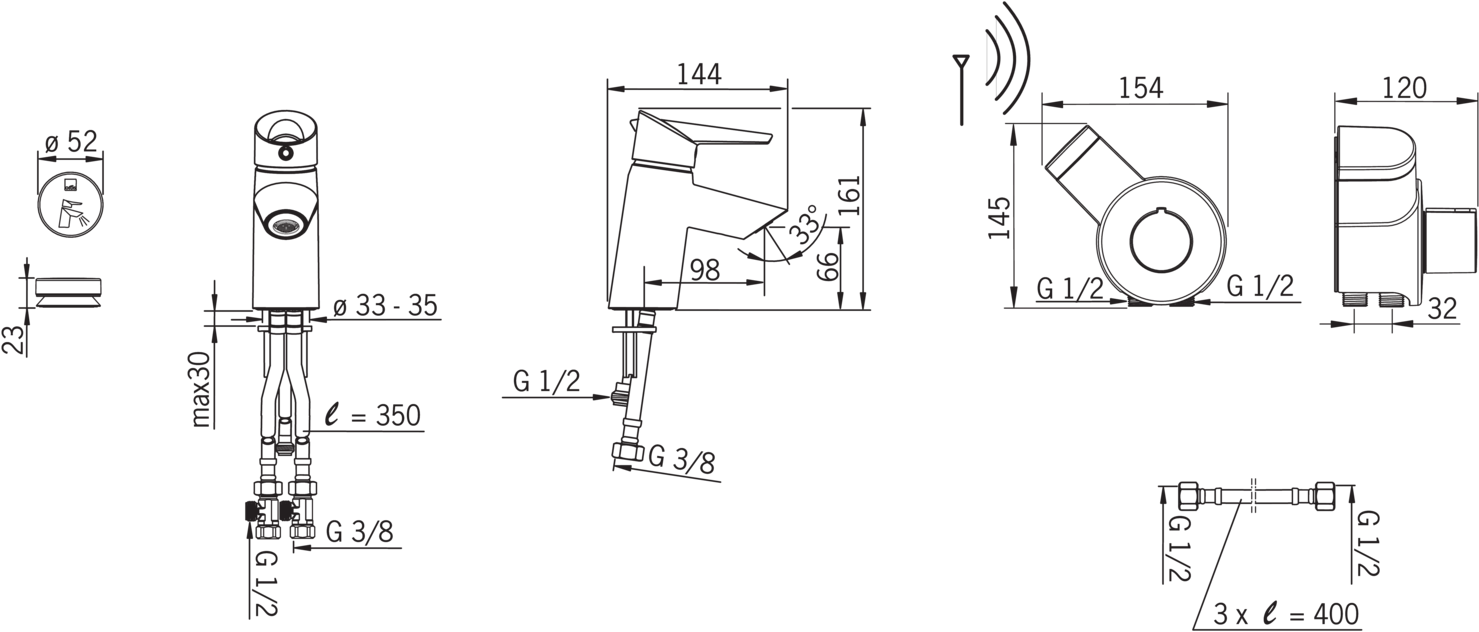 ø 52

23

ø 33 - 35

max30

$\ell$ = 350

G 3/8

G 1/2

144

161

33°

98

66

G 1/2

G 3/8

154

145

G 1/2

G 1/2

120

32

G 1/2

G 1/2

3 x $\ell$ = 400