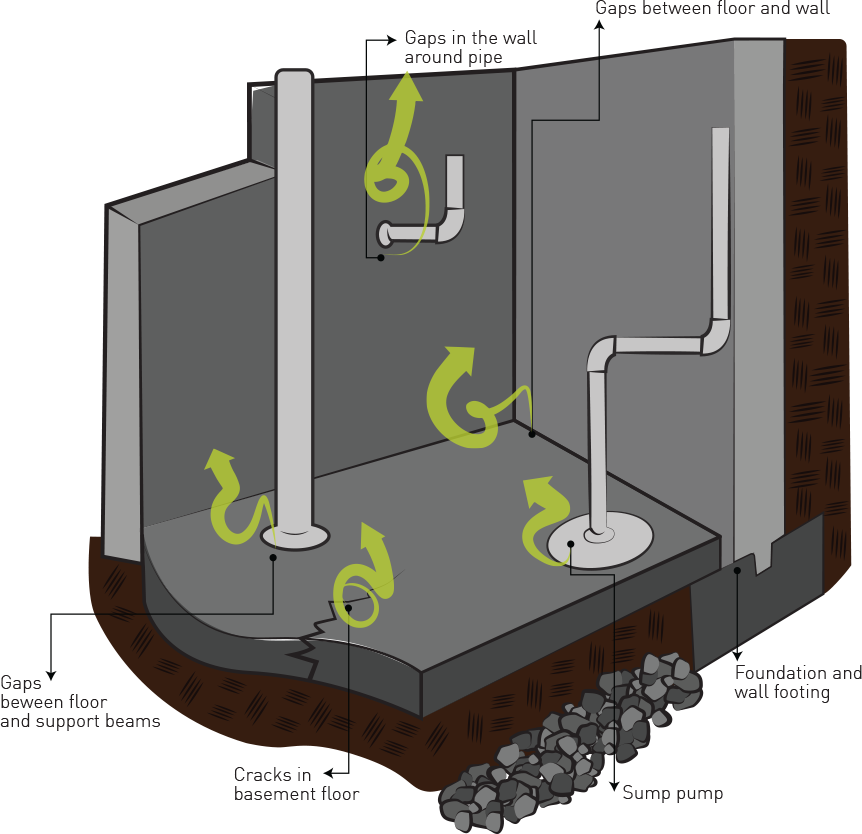 Gaps between floor and wall

Gaps in the wall around pipe

Gaps beween floor and support beams

Cracks in basement floor

Sump pump

Foundation and wall footing