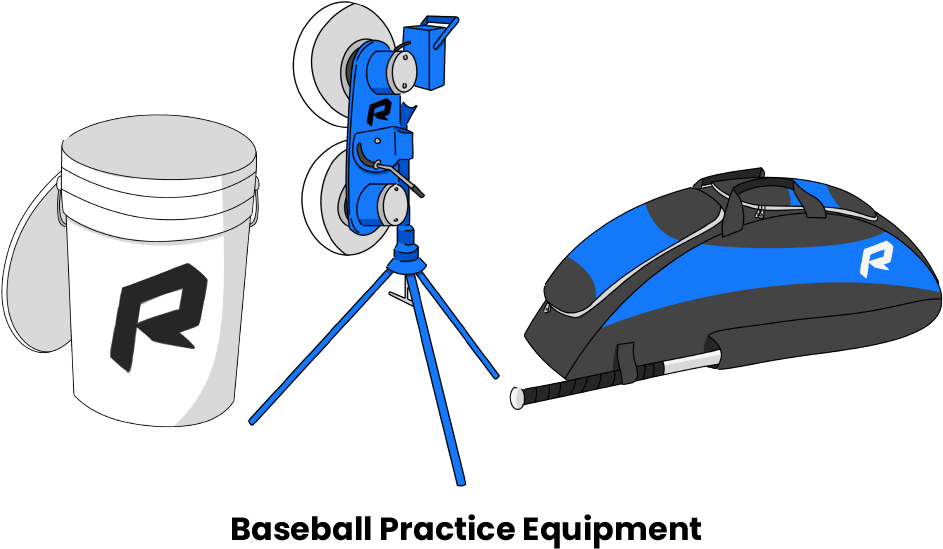 R

R

R

Baseball Practice Equipment