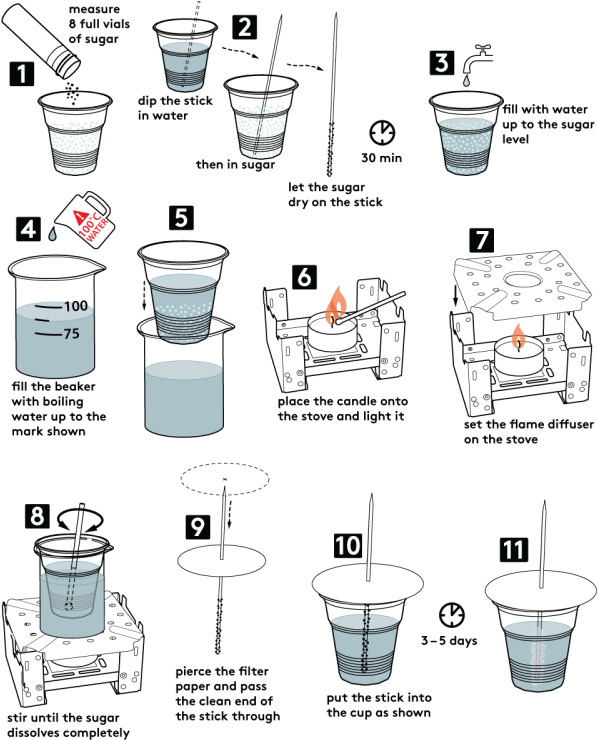 1
measure 8 full vials of sugar

2
dip the stick in water

then in sugar

let the sugar dry on the stick

30 min

3
fill with water up to the sugar level

4
100°C WATER

100

75

fill the beaker with boiling water up to the mark shown

5

6
place the candle onto the stove and light it

7
set the flame diffuser on the stove

8
stir until the sugar dissolves completely

9
pierce the filter paper and pass the clean end of the stick through

10
put the stick into the cup as shown

3 – 5 days

11