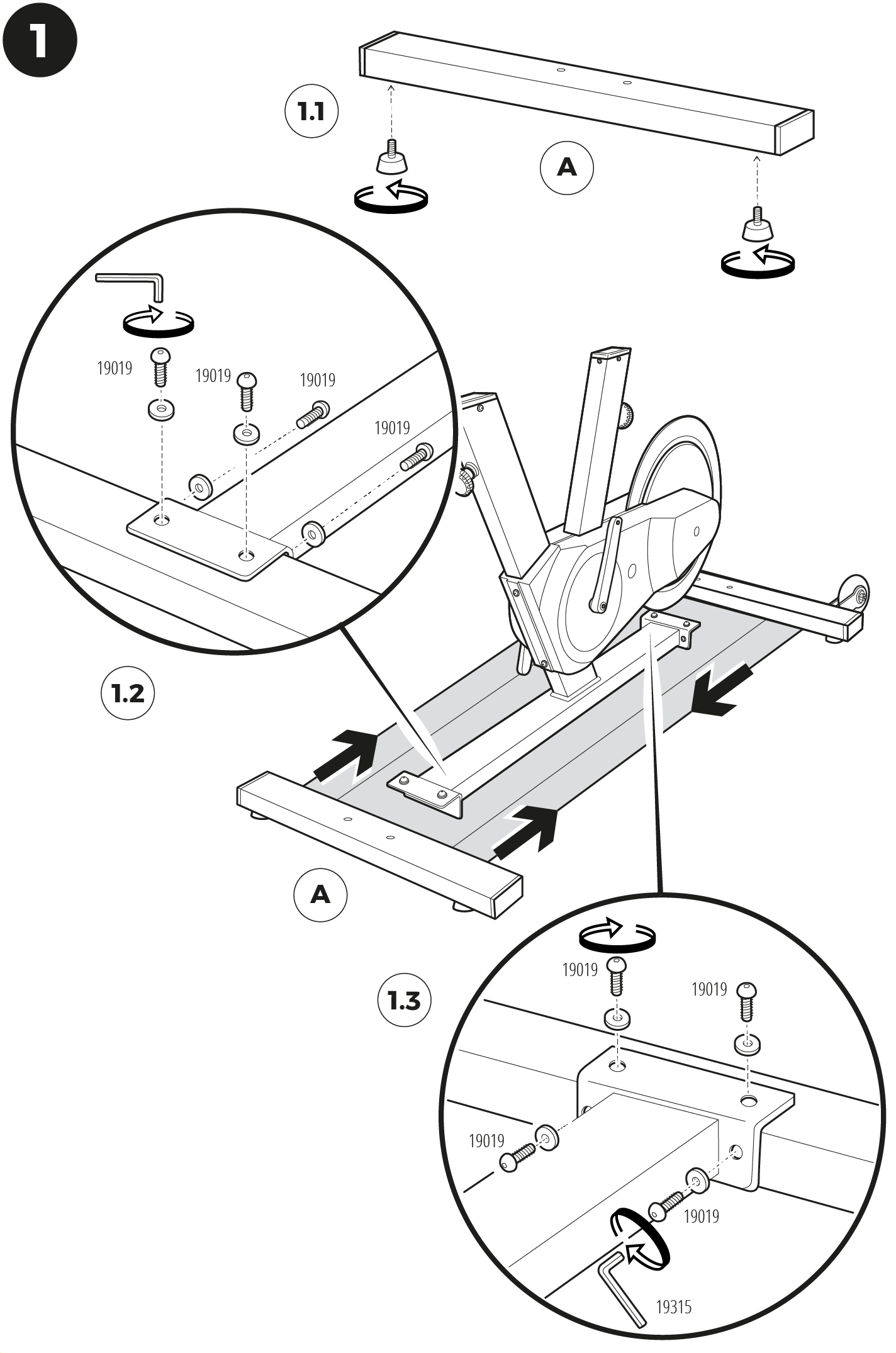 1

1.1

A

19019

19019

19019

19019

1.2

A

1.3

19019

19019

19019

19019

19315