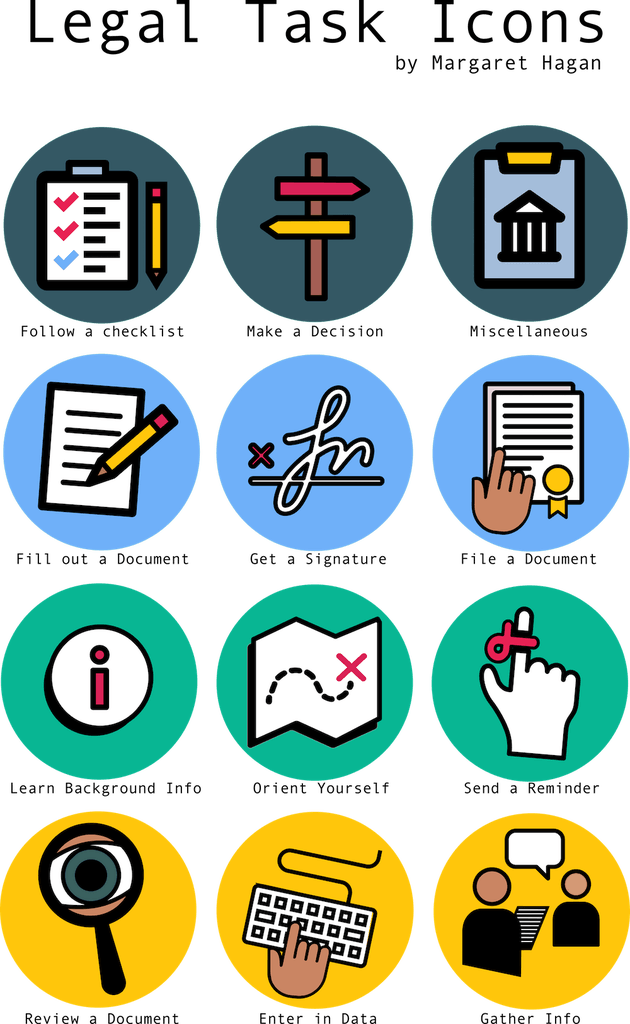 Legal Task Icons
by Margaret Hagan

Follow a checklist

Make a Decision

Miscellaneous

Fill out a Document

Get a Signature

File a Document

Learn Background Info

Orient Yourself

Send a Reminder

Review a Document

Enter in Data

Gather Info