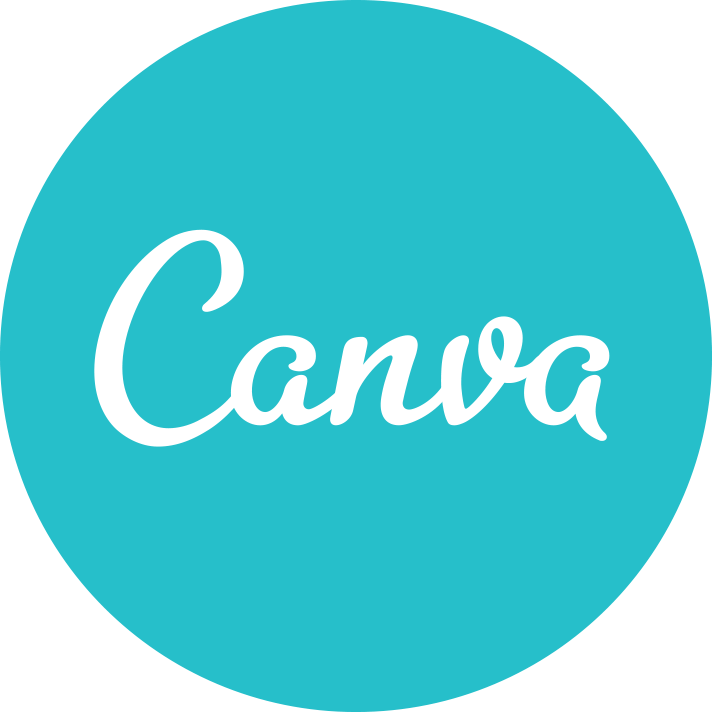 Canva