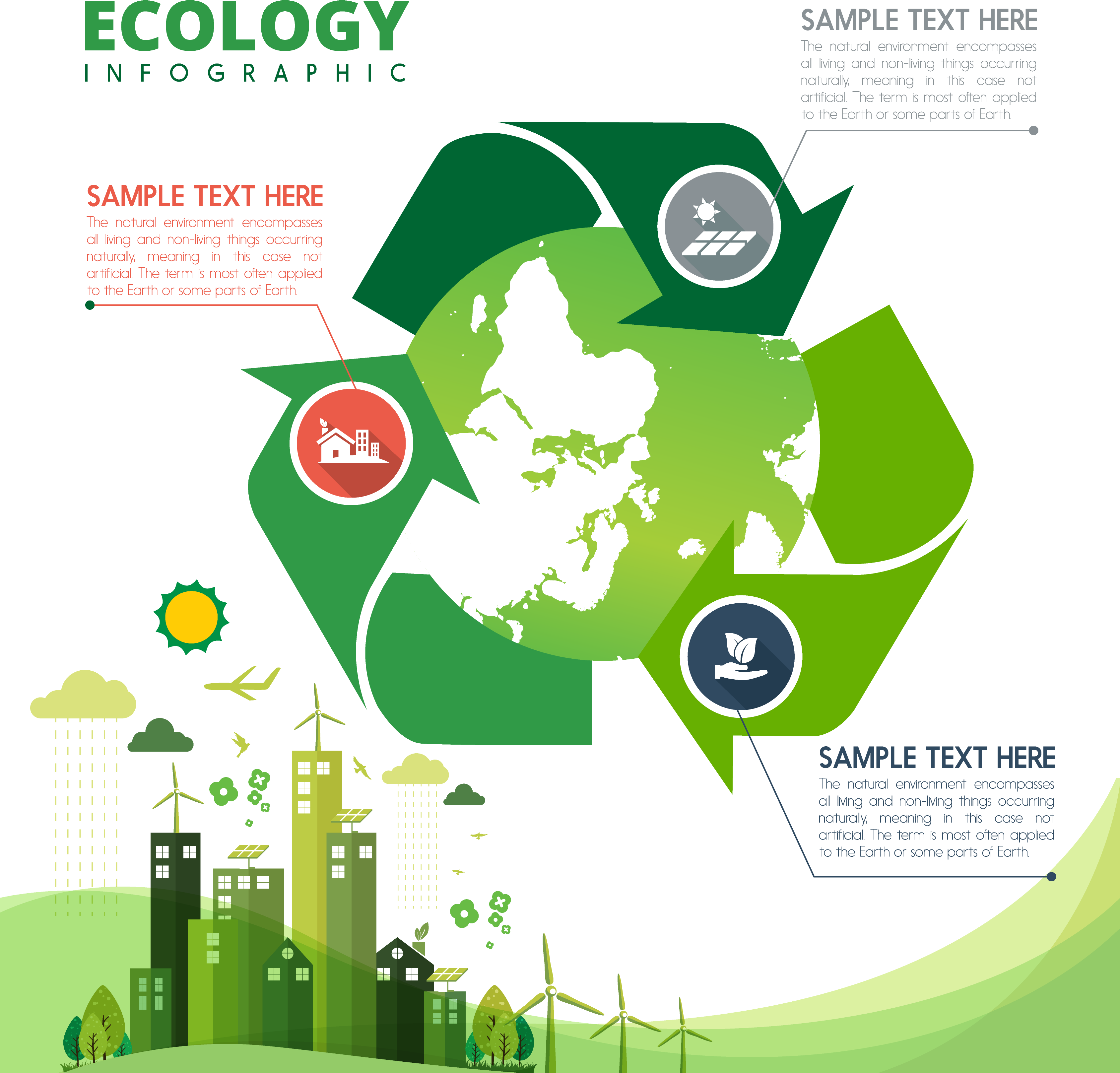 ECOLOGY
INFOGRAPHIC

SAMPLE TEXT HERE
The natural environment encompasses all living and non-living things occurring naturally, meaning in this case not artificial. The term is most often applied to the Earth or some parts of Earth.

SAMPLE TEXT HERE
The natural environment encompasses all living and non-living things occurring naturally, meaning in this case not artificial. The term is most often applied to the Earth or some parts of Earth.

SAMPLE TEXT HERE
The natural environment encompasses all living and non-living things occurring naturally, meaning in this case not artificial. The term is most often applied to the Earth or some parts of Earth.