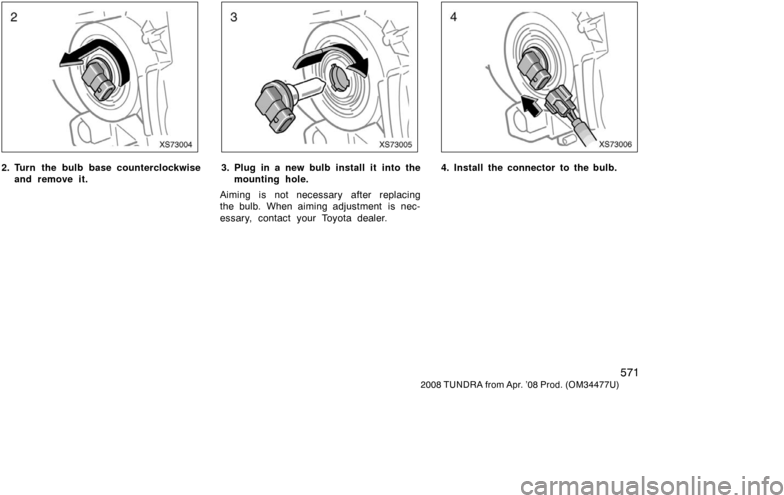 2

XS73004

2. Turn the bulb base counterclockwise and remove it.

3

XS73005

3. Plug in a new bulb install it into the mounting hole.

Aiming is not necessary after replacing the bulb. When aiming adjustment is necessary, contact your Toyota dealer.

4

XS73006

4. Install the connector to the bulb.

571

2008 TUNDRA from Apr. '08 Prod. (OM34477U)

carmanualsonline.info