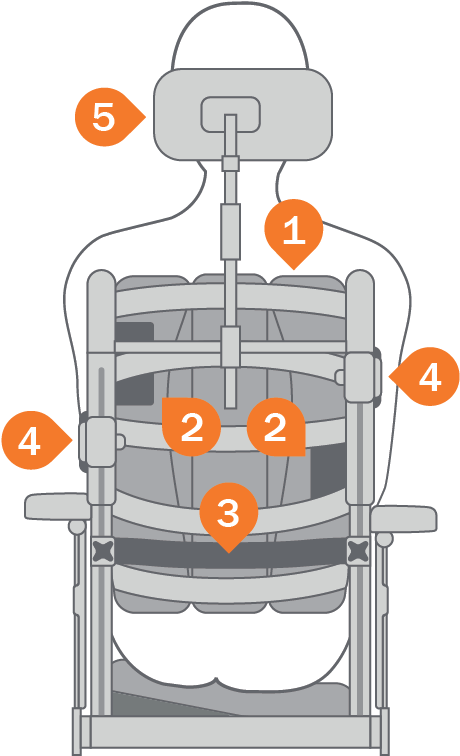 5
1
4
2
2
4
3