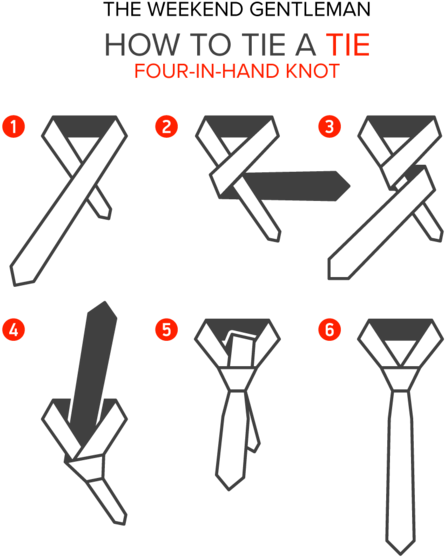 THE WEEKEND GENTLEMAN

HOW TO TIE A TIE

FOUR-IN-HAND KNOT

1

2

3

4

5

6