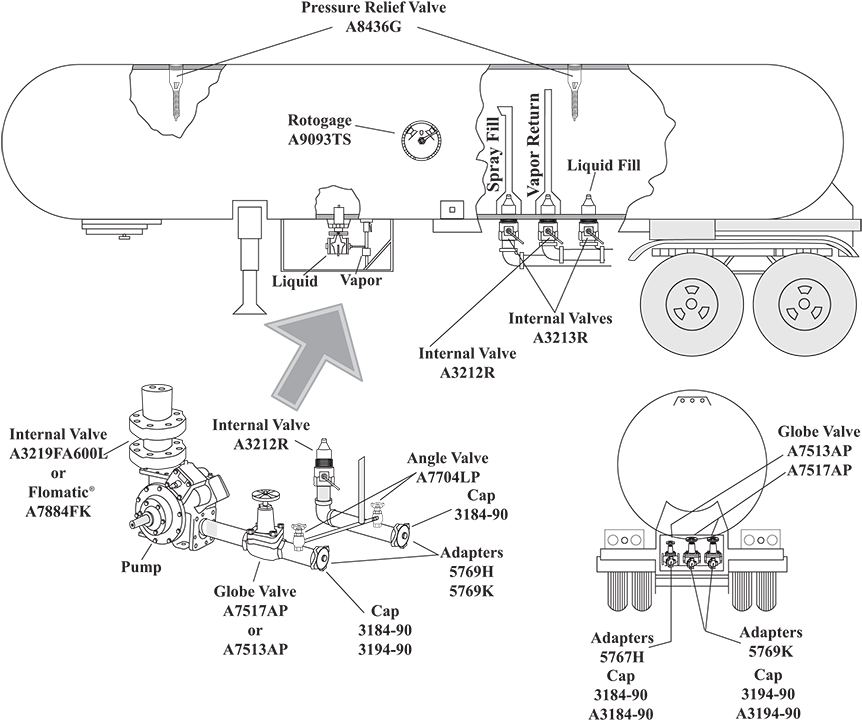 Pressure Relief Valve
A8436G

Rotogage
A9093TS

Spray Fill

Vapor Return

Liquid Fill

Liquid

Vapor

Internal Valves
A3213R

Internal Valve
A3212R

Internal Valve
A3219FA600L
or
Flomatic®
A7884FK

Internal Valve
A3212R

Angle Valve
A7704LP

Cap
3184-90

Adapters
5769H
5769K

Pump

Globe Valve
A7517AP
or
A7513AP

Cap
3184-90
3194-90

Globe Valve
A7513AP
A7517AP

Adapters
5767H
Cap
3184-90
A3184-90

Adapters
5769K
Cap
3194-90
A3194-90