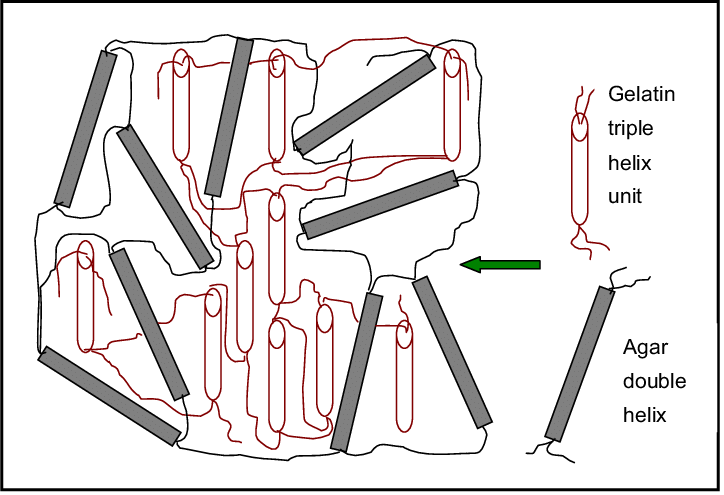 Gelatin triple helix unit

Agar double helix