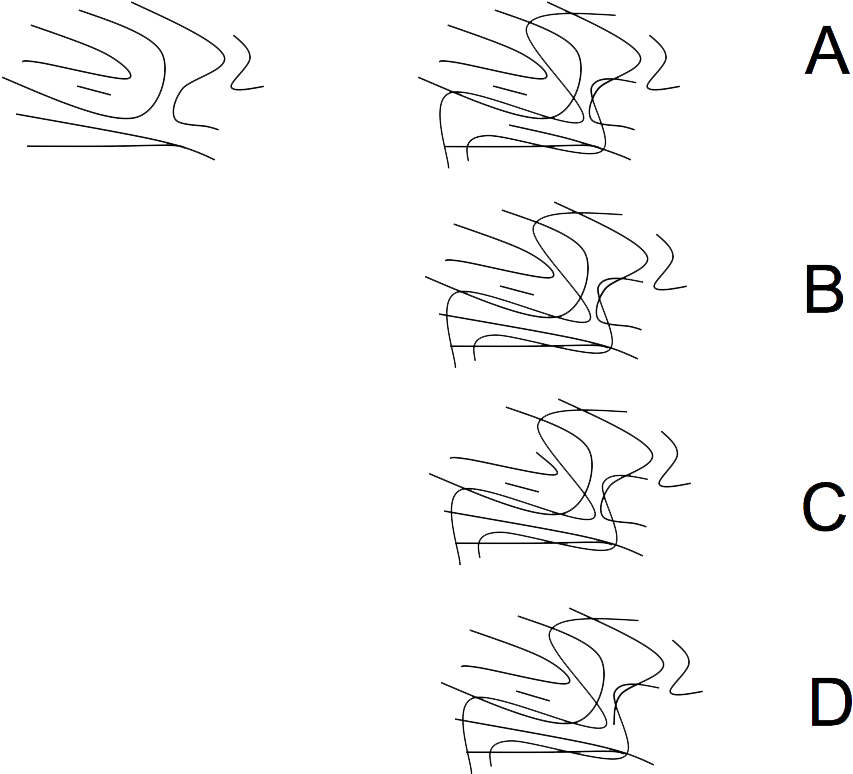 A

B

C

D