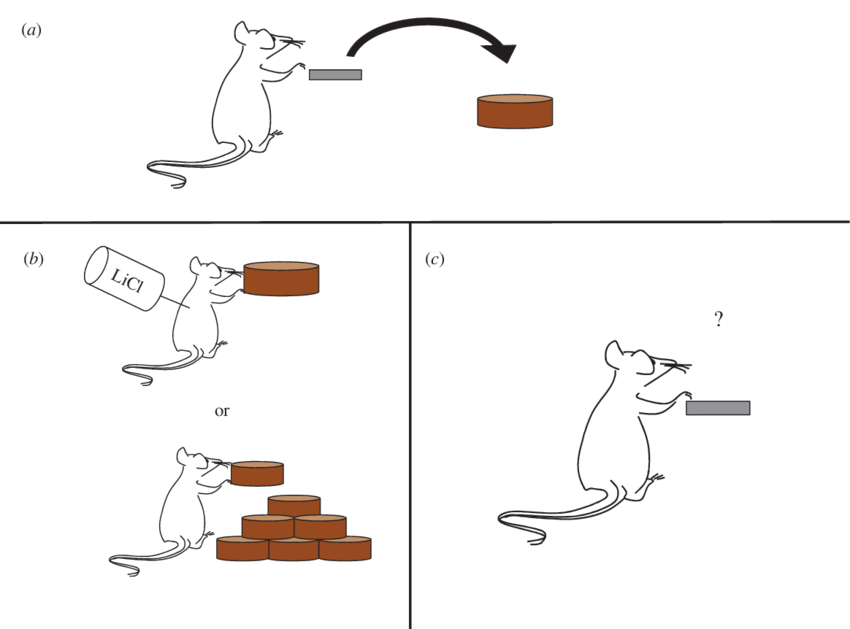 (a)

(b)

LiCl

or

(c)

?