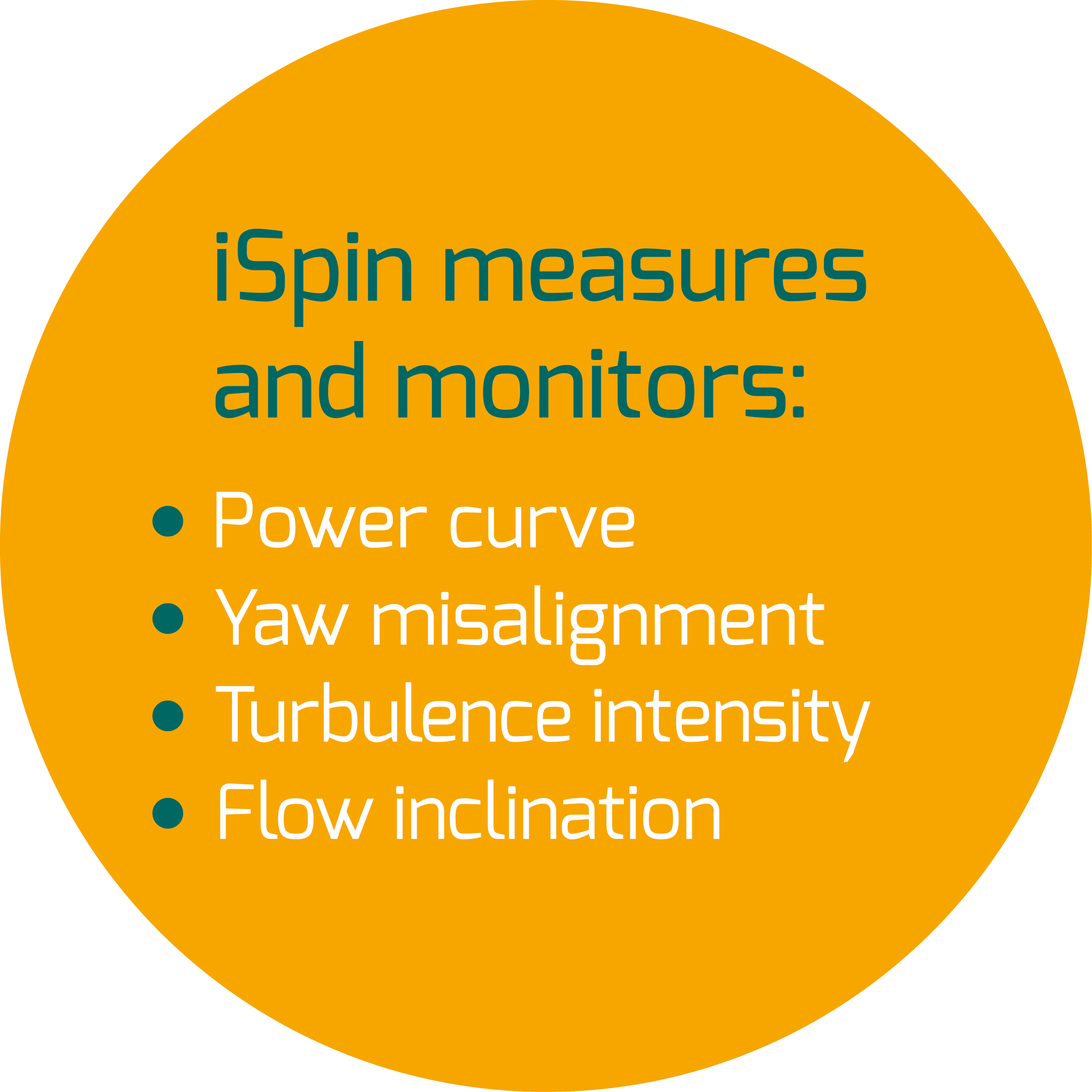 iSpin measures and monitors:

• Power curve
• Yaw misalignment
• Turbulence intensity
• Flow inclination