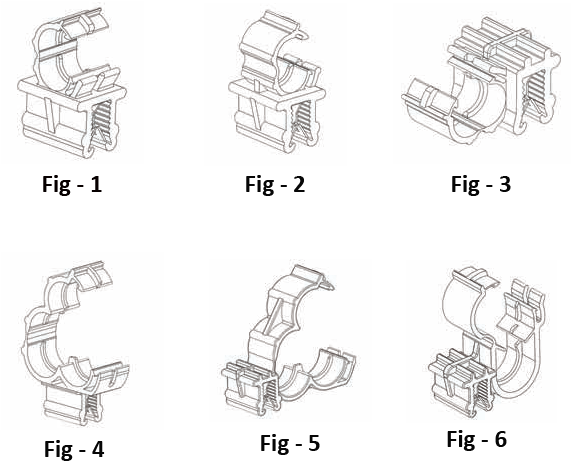 Fig - 1

Fig - 2

Fig - 3

Fig - 4

Fig - 5

Fig - 6