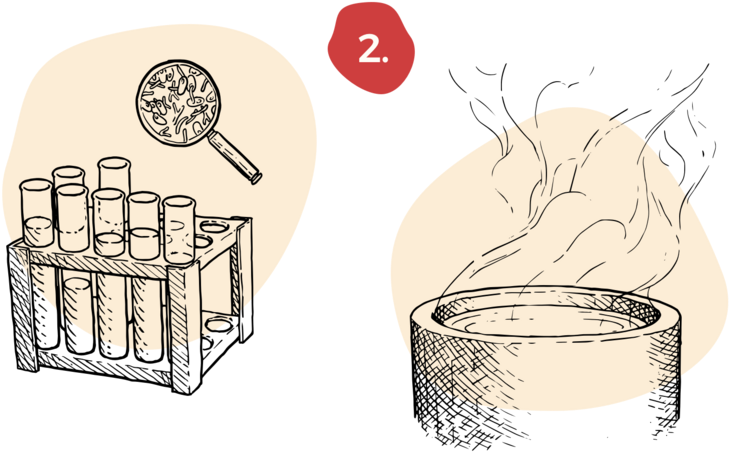 2.