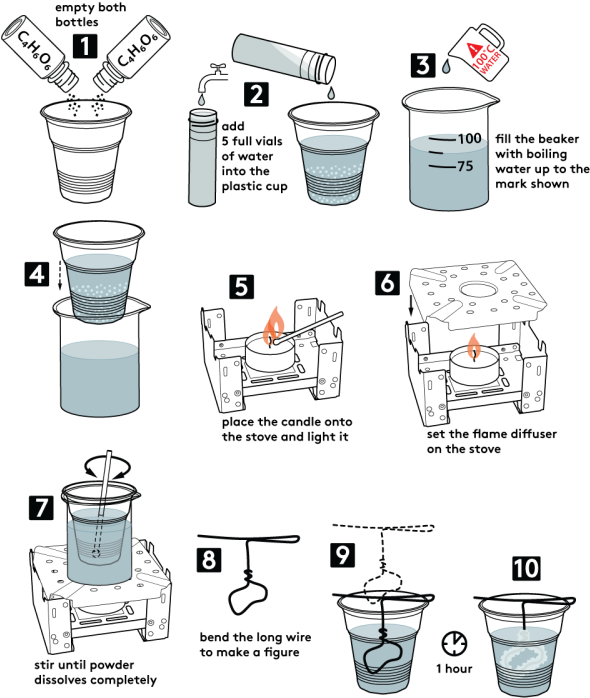 empty both bottles

1

$C_4H_6O_6$

$C_4H_6O_6$

2

add 5 full vials of water into the plastic cup

3

100°C WATER

100

75

fill the beaker with boiling water up to the mark shown

4

5

place the candle onto the stove and light it

6

set the flame diffuser on the stove

7

stir until powder dissolves completely

8

bend the long wire to make a figure

9

1 hour

10