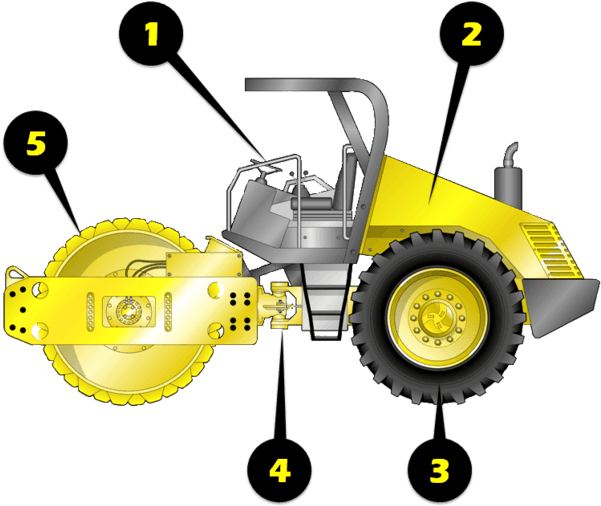 1
2
5
4
3