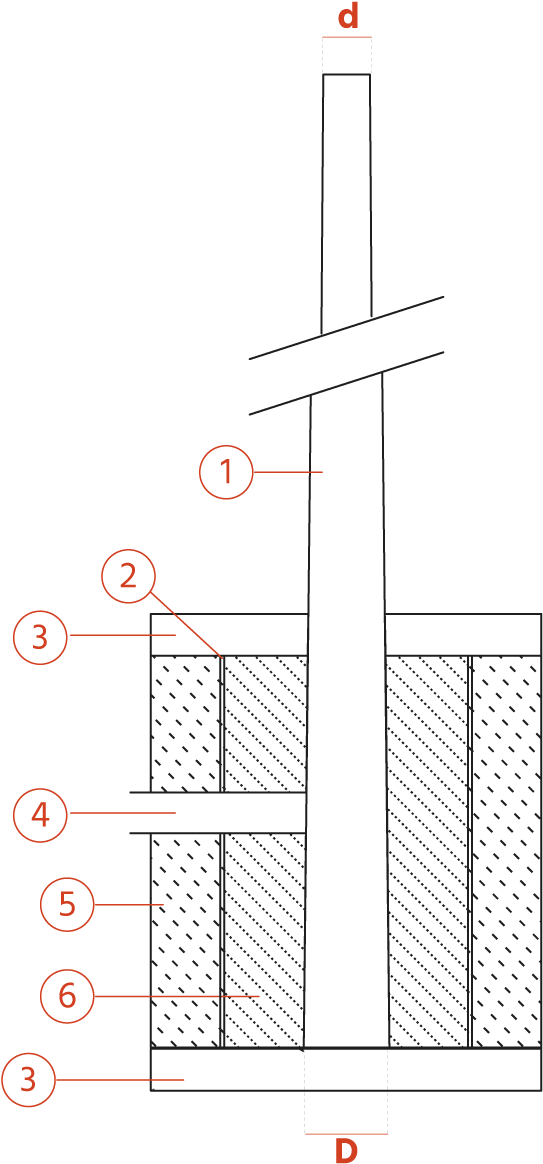 d
1
2
3
4
5
6
3
D