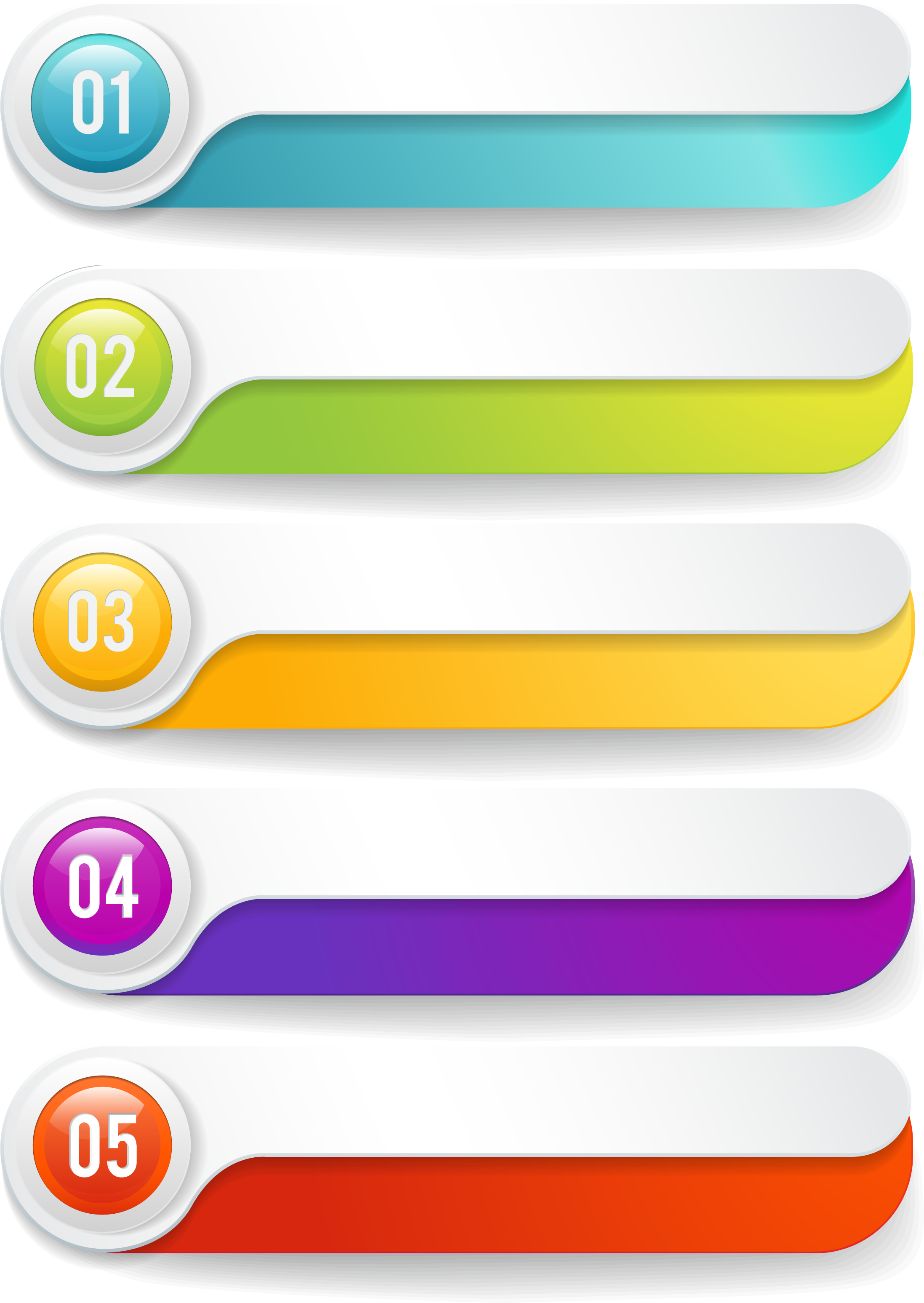 01

02

03

04

05