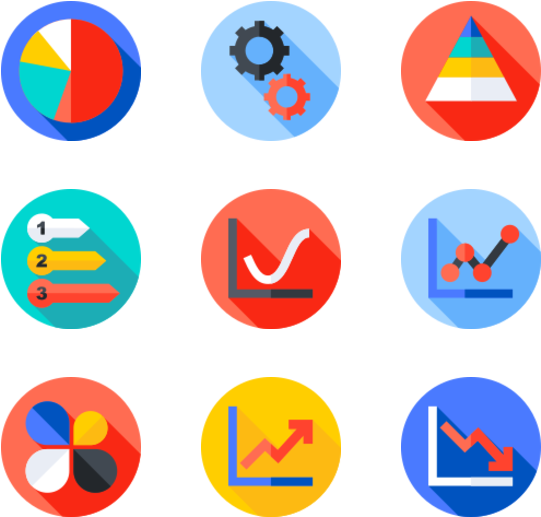 1
2
3