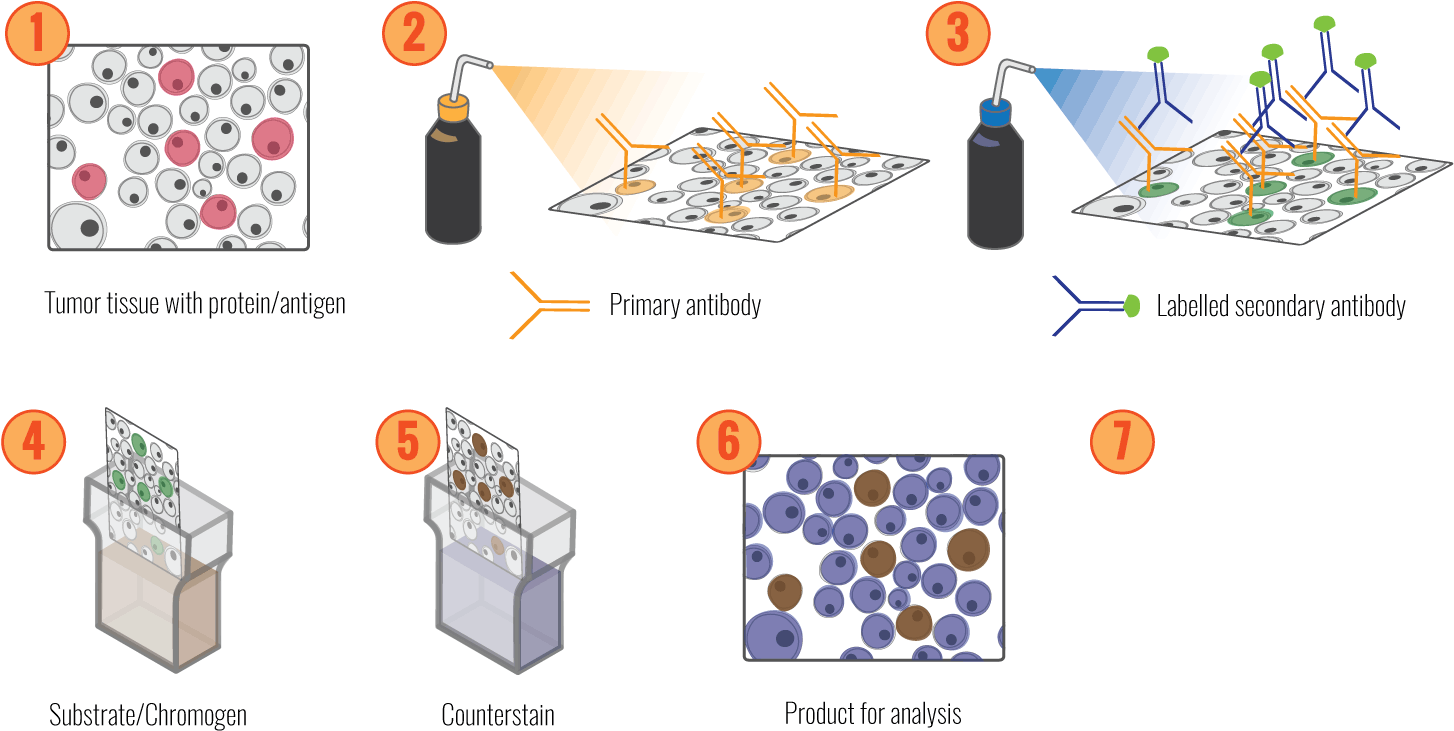 1

Tumor tissue with protein/antigen

2

Primary antibody

3

Labelled secondary antibody

4

Substrate/Chromogen

5

Counterstain

6

Product for analysis

7