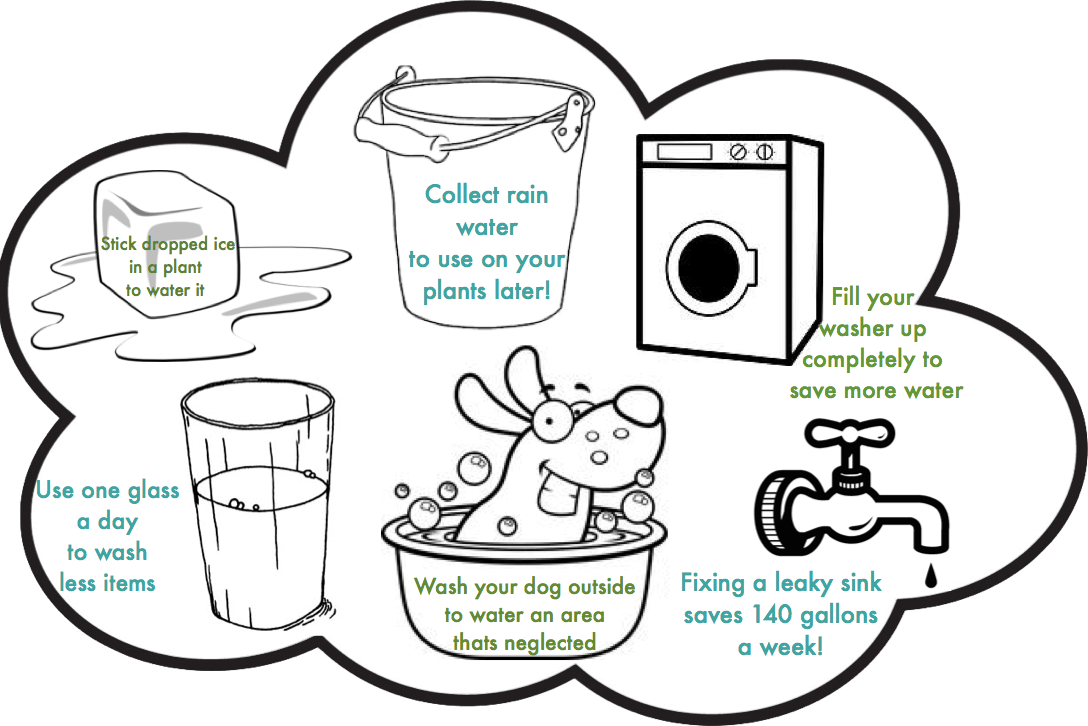 Stick dropped ice in a plant to water it

Collect rain water to use on your plants later!

Fill your washer up completely to save more water

Use one glass a day to wash less items

Wash your dog outside to water an area thats neglected

Fixing a leaky sink saves 140 gallons a week!