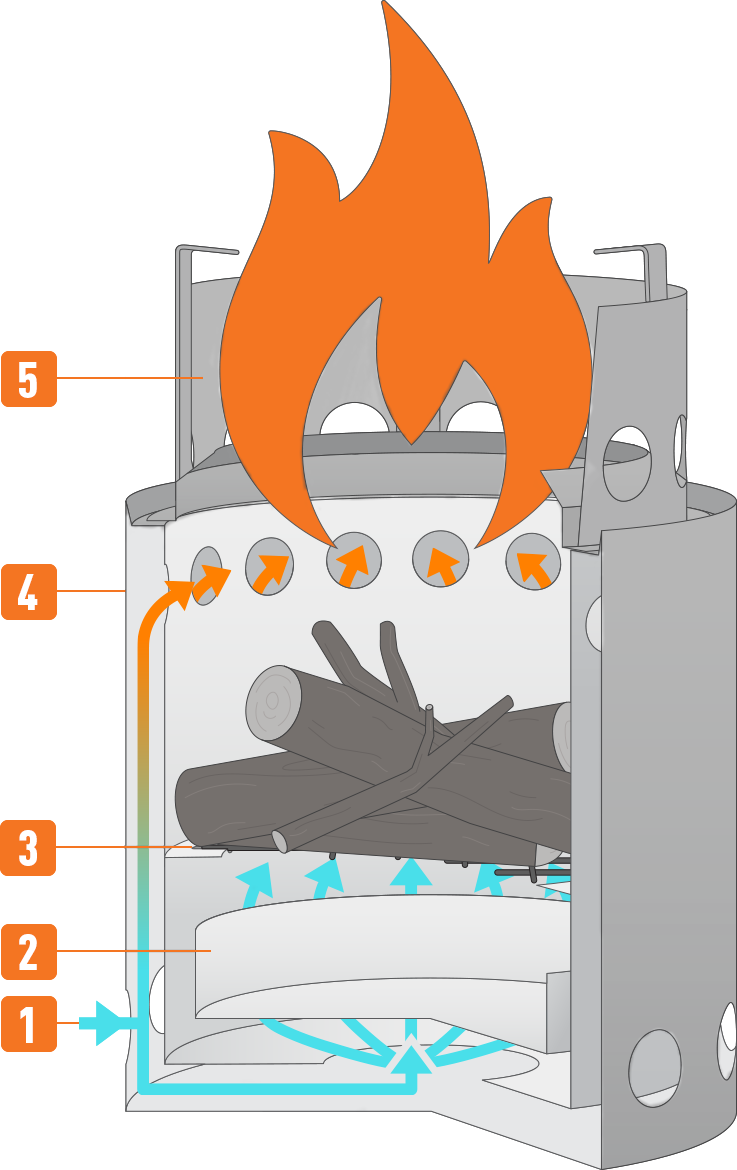 5
4
3
2
1