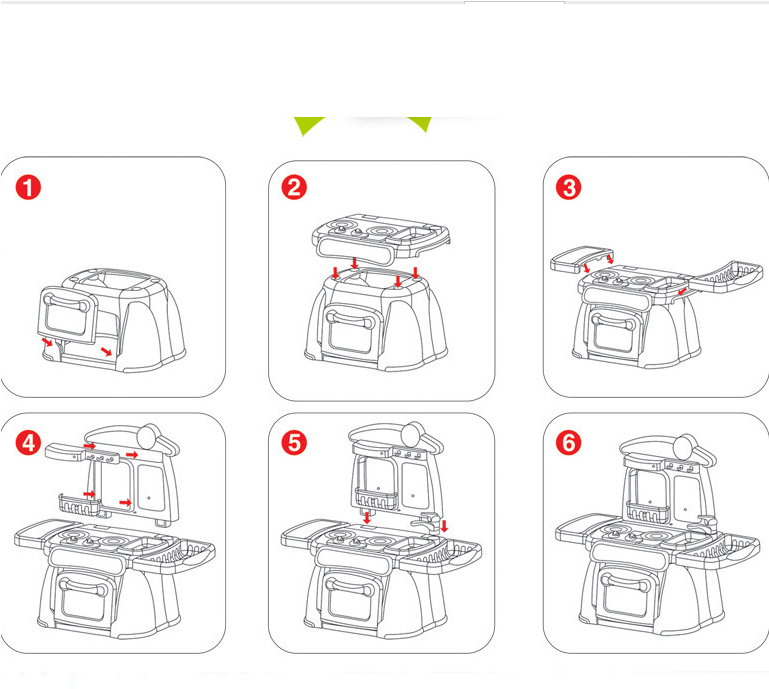 1

2

3

4

5

6