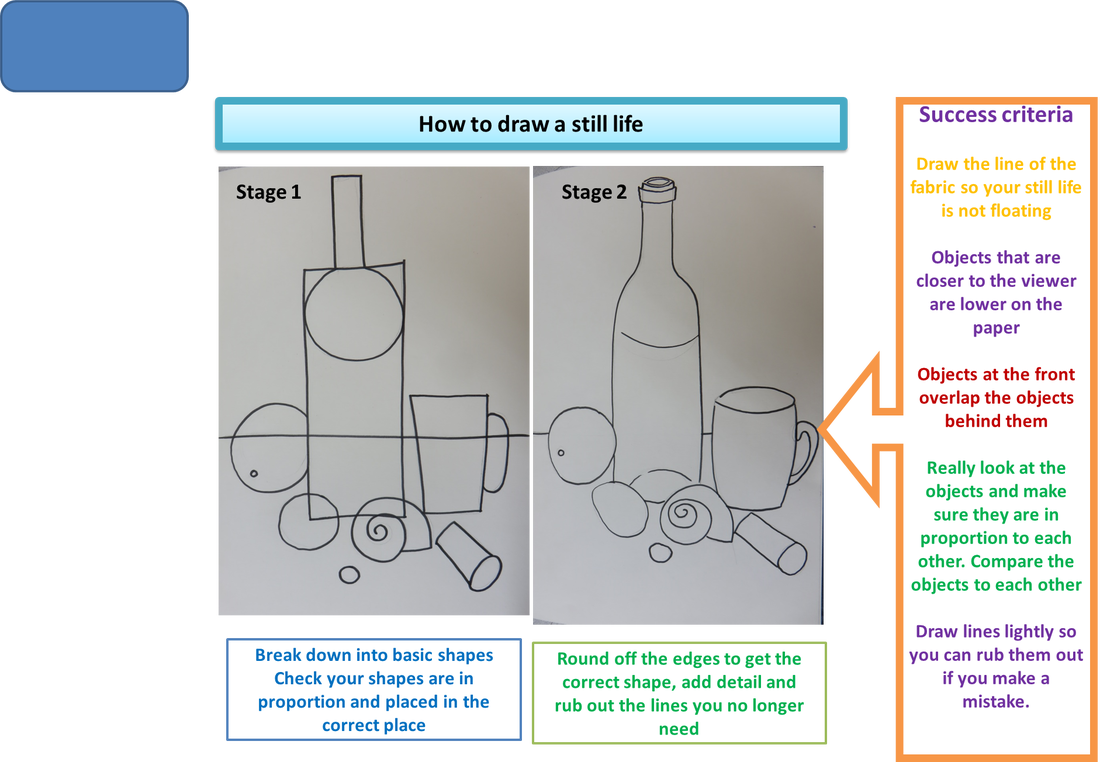 How to draw a still life

Stage 1

Stage 2

Break down into basic shapes Check your shapes are in proportion and placed in the correct place

Round off the edges to get the correct shape, add detail and rub out the lines you no longer need

Success criteria

Draw the line of the fabric so your still life is not floating

Objects that are closer to the viewer are lower on the paper

Objects at the front overlap the objects behind them

Really look at the objects and make sure they are in proportion to each other. Compare the objects to each other

Draw lines lightly so you can rub them out if you make a mistake.