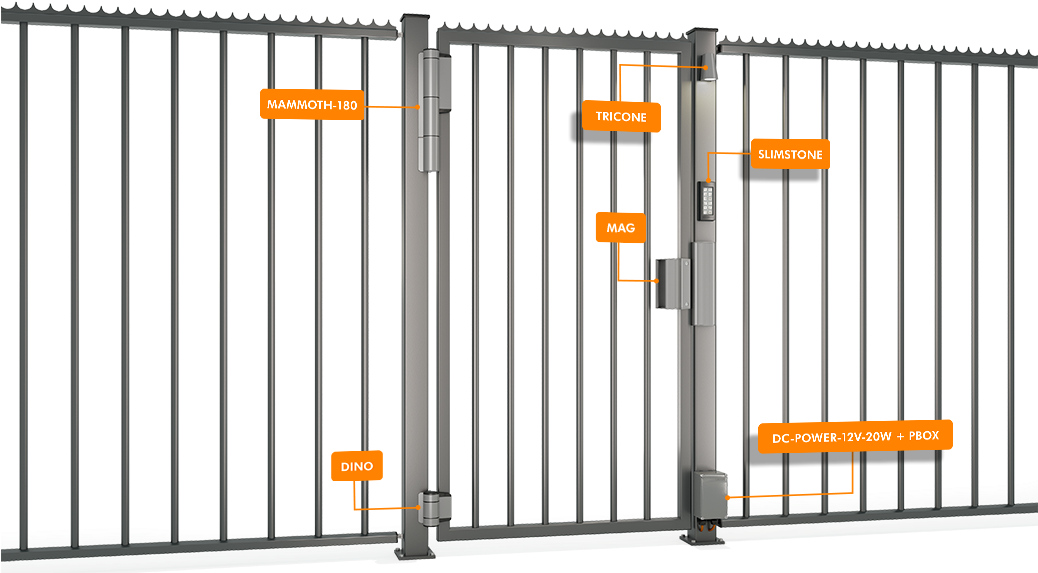 MAMMOTH-180

TRICONE

SLIMSTONE

MAG

DINO

DC-POWER-12V-20W + PBOX