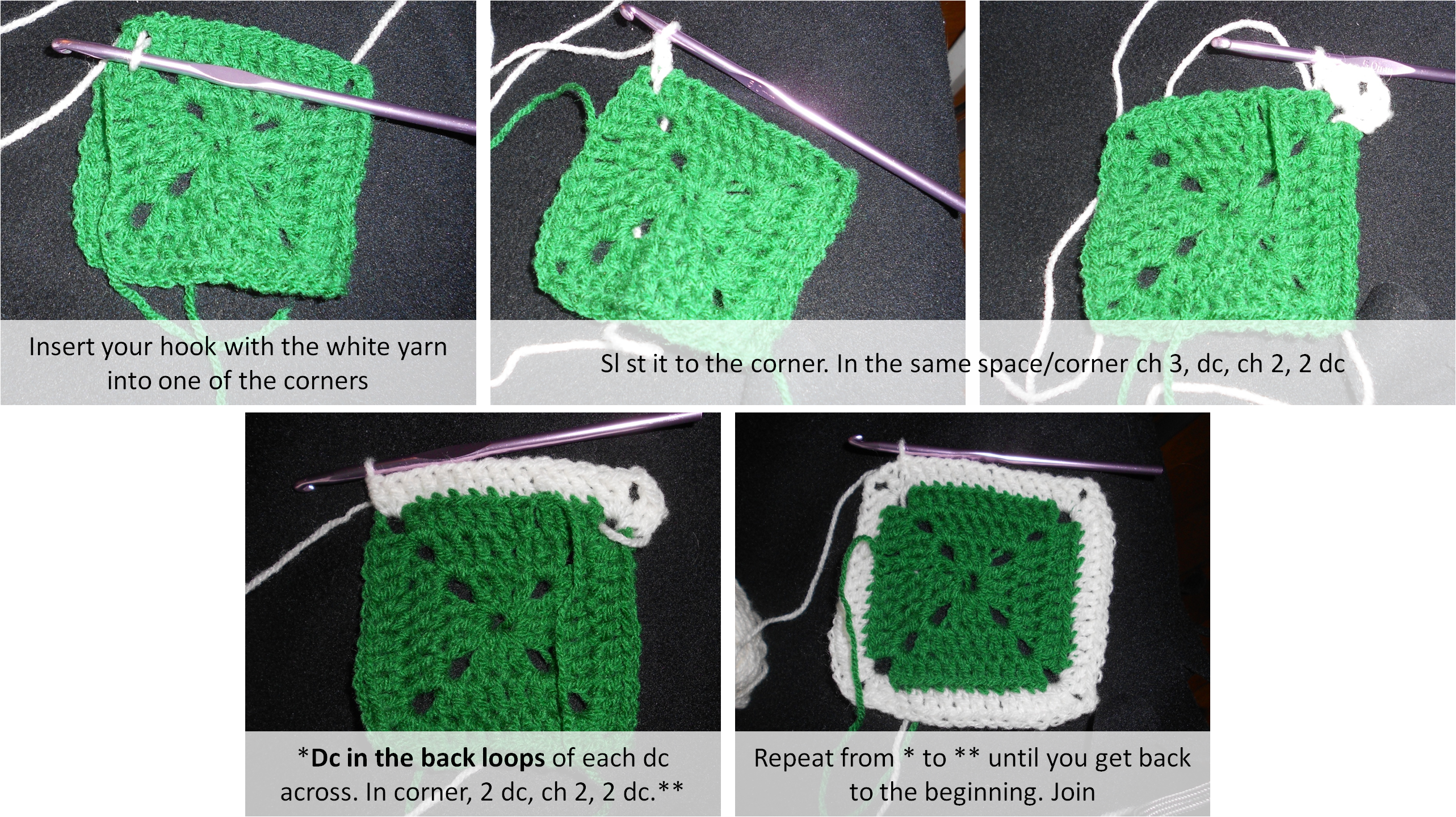 Insert your hook with the white yarn into one of the corners

Sl st it to the corner. In the same space/corner ch 3, dc, ch 2, 2 dc

*Dc in the back loops of each dc across. In corner, 2 dc, ch 2, 2 dc.**

Repeat from * to ** until you get back to the beginning. Join