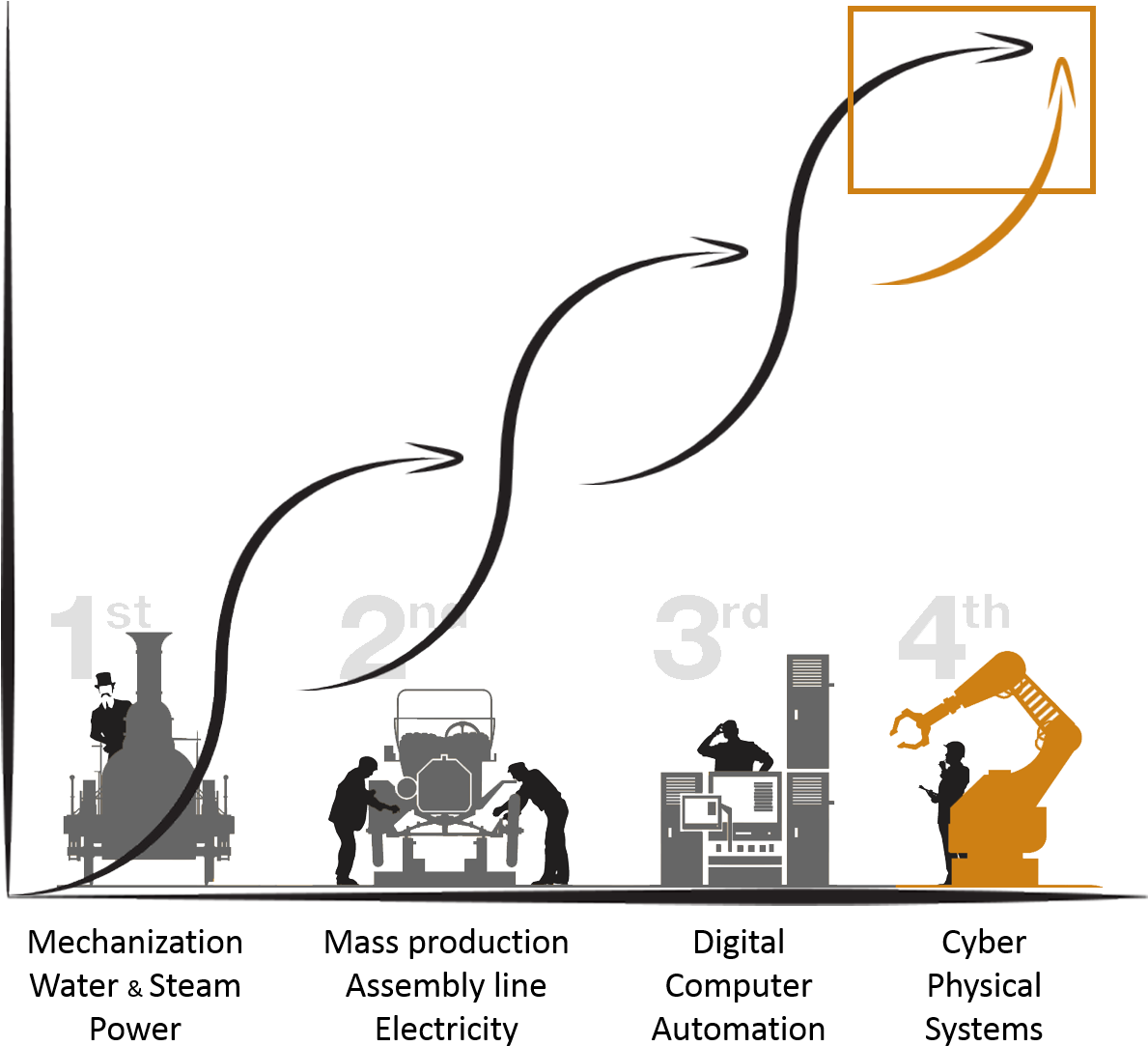 1st

2nd

3rd

4th

Mechanization
Water & Steam
Power

Mass production
Assembly line
Electricity

Digital
Computer
Automation

Cyber
Physical
Systems