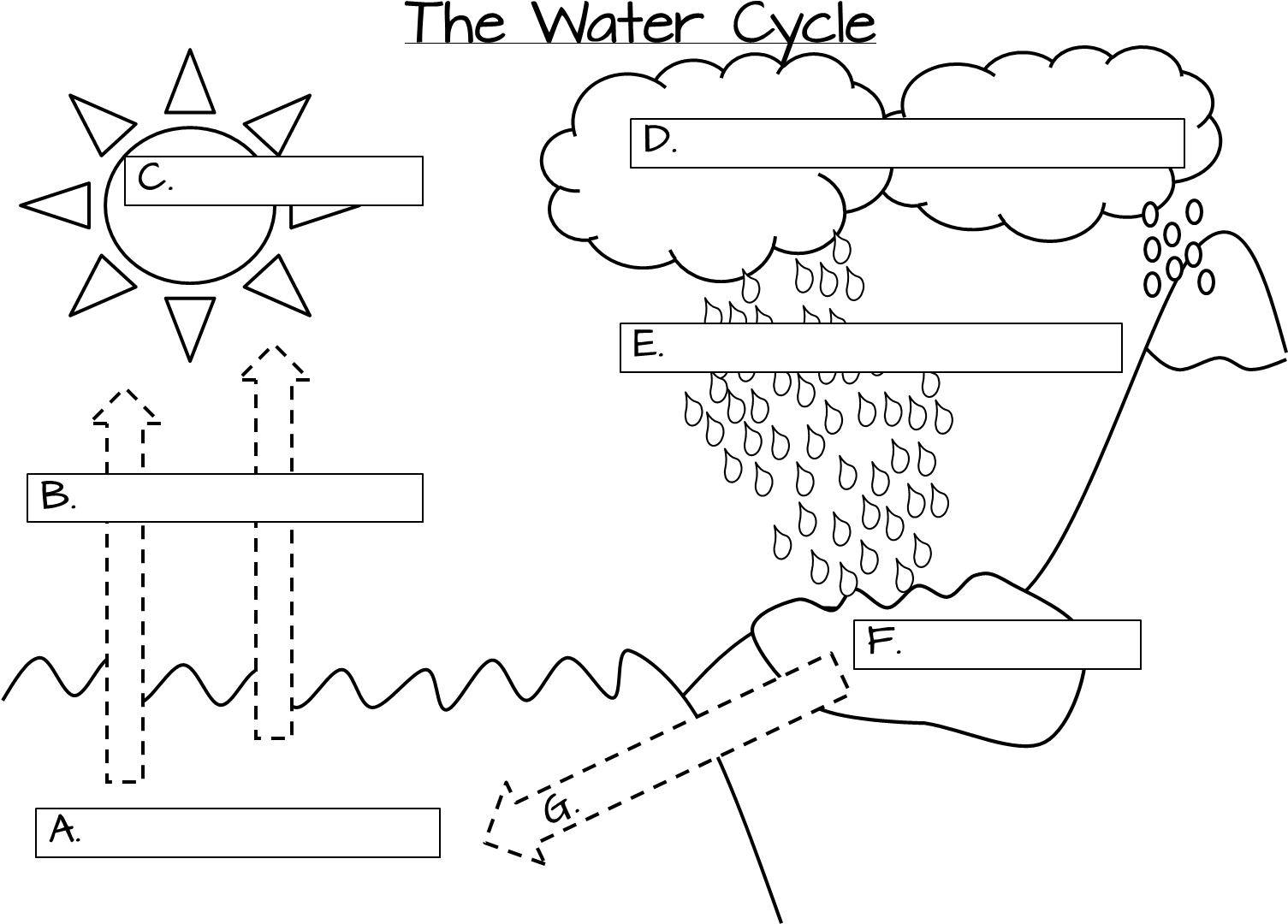 The Water Cycle

C.

D.

E.

B.

F.

G.

A.